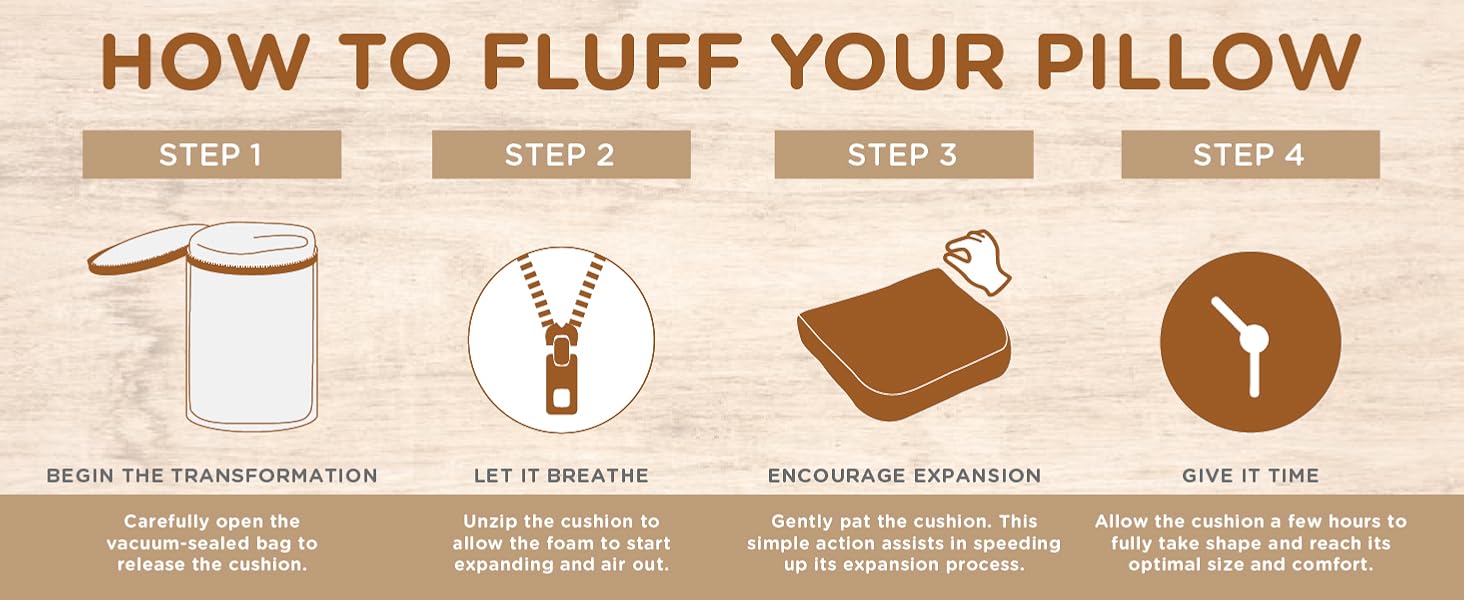 HOW TO FLUFF YOUR PILLOW

STEP 1

BEGIN THE TRANSFORMATION

Carefully open the vacuum-sealed bag to release the cushion.

STEP 2

LET IT BREATHE

Unzip the cushion to allow the foam to start expanding and air out.

STEP 3

ENCOURAGE EXPANSION

Gently pat the cushion. This simple action assists in speeding up its expansion process.

STEP 4

GIVE IT TIME

Allow the cushion a few hours to fully take shape and reach its optimal size and comfort.