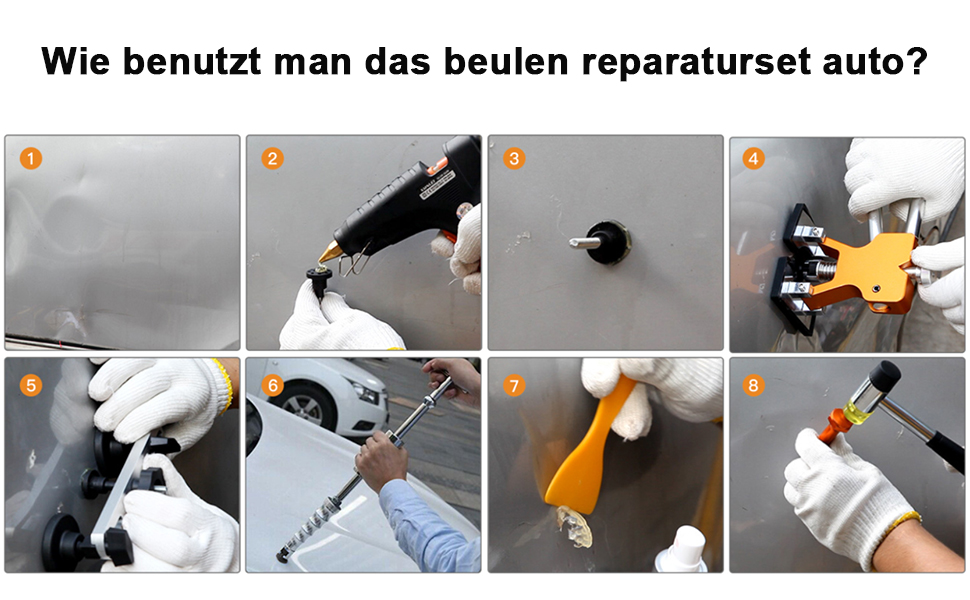 Wie benutzt man das beulen reparaturset auto?

1

2

3

4

5

6

7

8