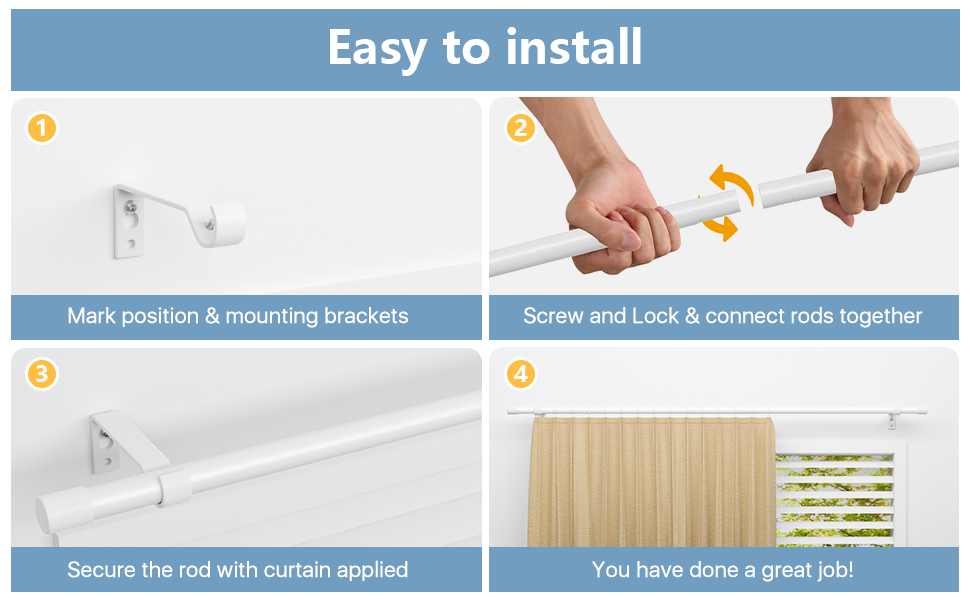 Easy to install

1

Mark position & mounting brackets

2

Screw and Lock & connect rods together

3

Secure the rod with curtain applied

4

You have done a great job!