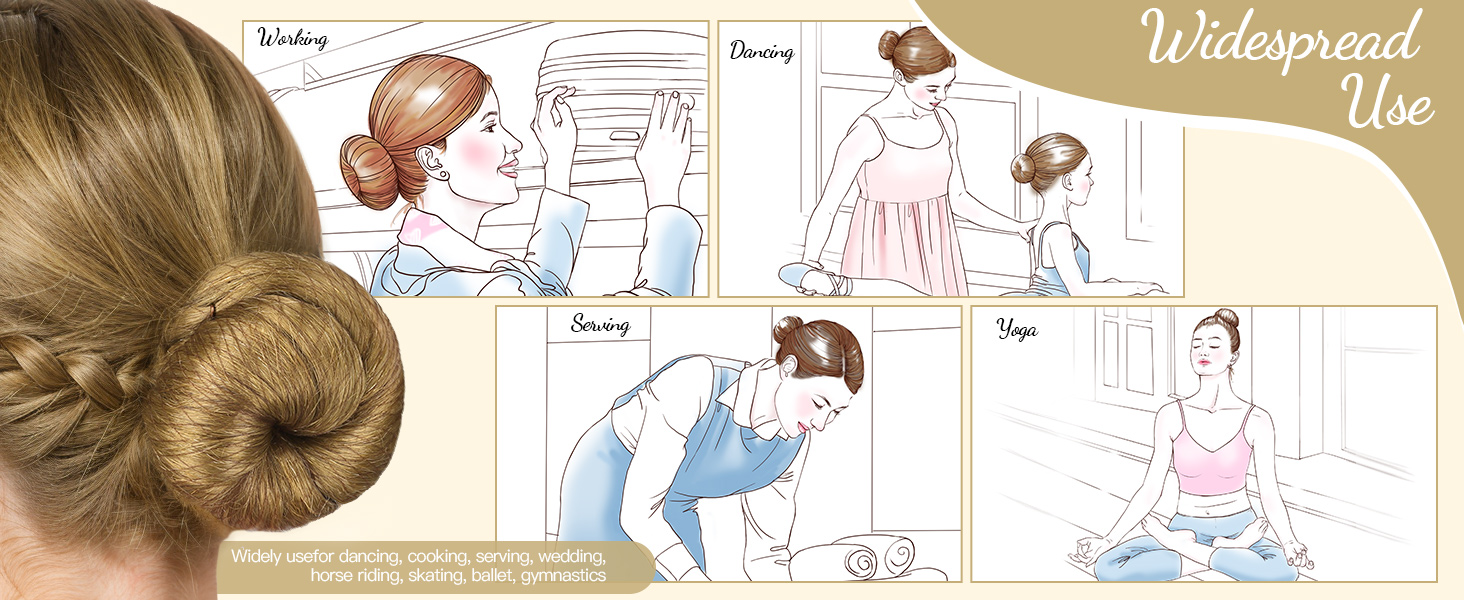 Widespread Use

Working

Dancing

Serving

Yoga

Widely usefor dancing, cooking, serving, wedding, horse riding, skating, ballet, gymnastics