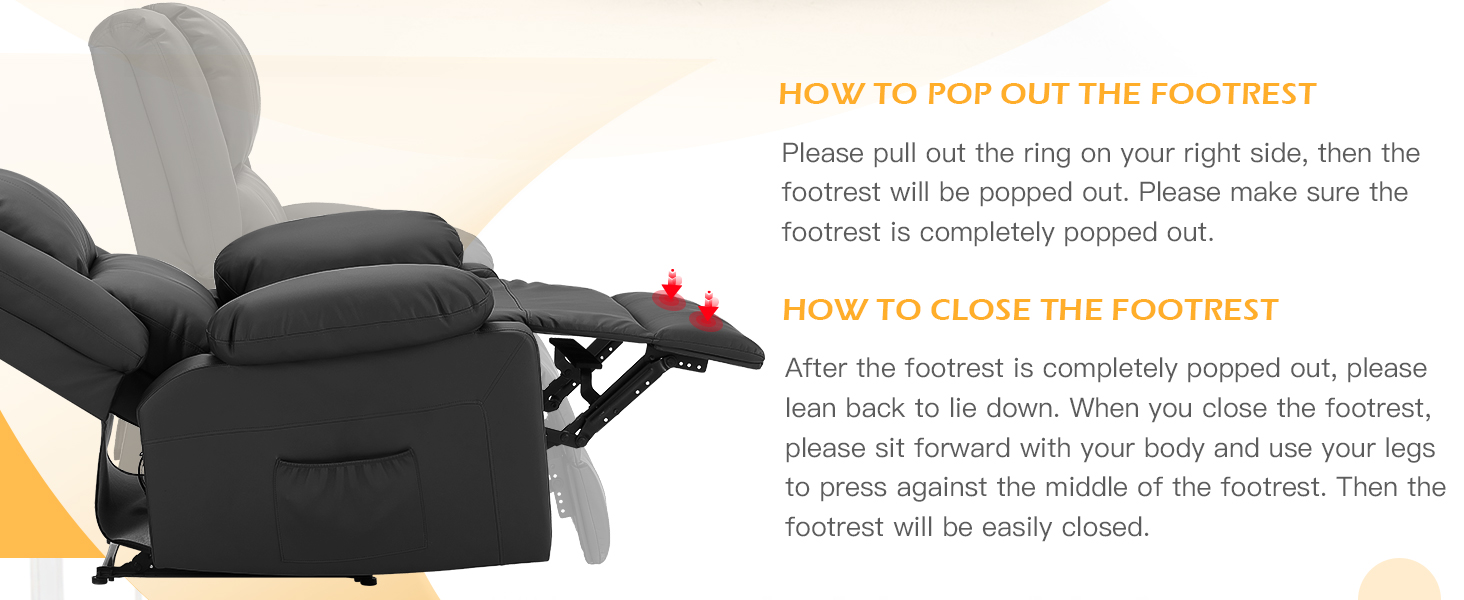 HOW TO POP OUT THE FOOTREST

Please pull out the ring on your right side, then the footrest will be popped out. Please make sure the footrest is completely popped out.

HOW TO CLOSE THE FOOTREST

After the footrest is completely popped out, please lean back to lie down. When you close the footrest, please sit forward with your body and use your legs to press against the middle of the footrest. Then the footrest will be easily closed.