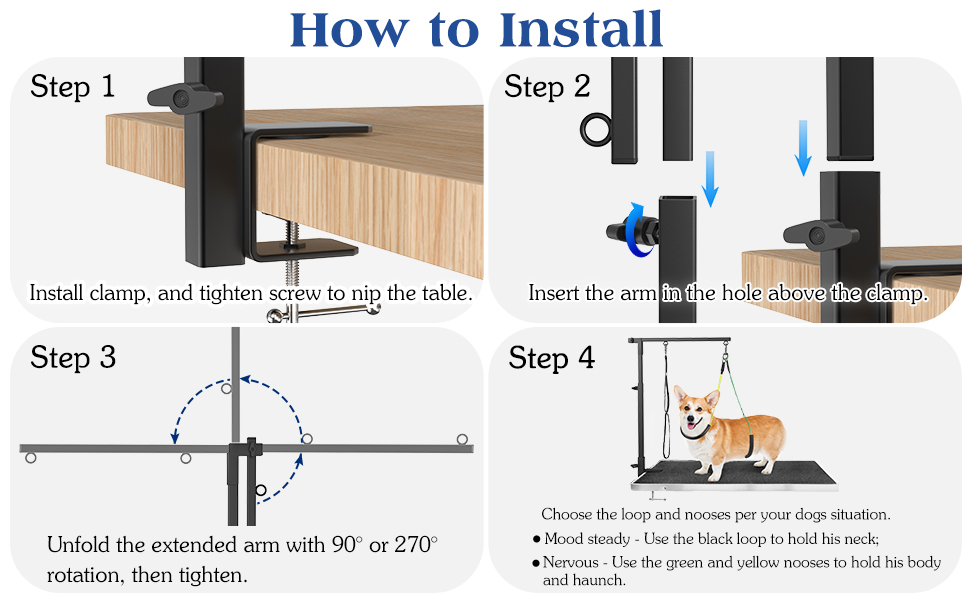 How to Install

Step 1

Install clamp, and tighten screw to nip the table.

Step 2

Insert the arm in the hole above the clamp.

Step 3

Unfold the extended arm with 90° or 270° rotation, then tighten.

Step 4

Choose the loop and nooses per your dogs situation.

● Mood steady - Use the black loop to hold his neck;

● Nervous - Use the green and yellow nooses to hold his body and haunch.