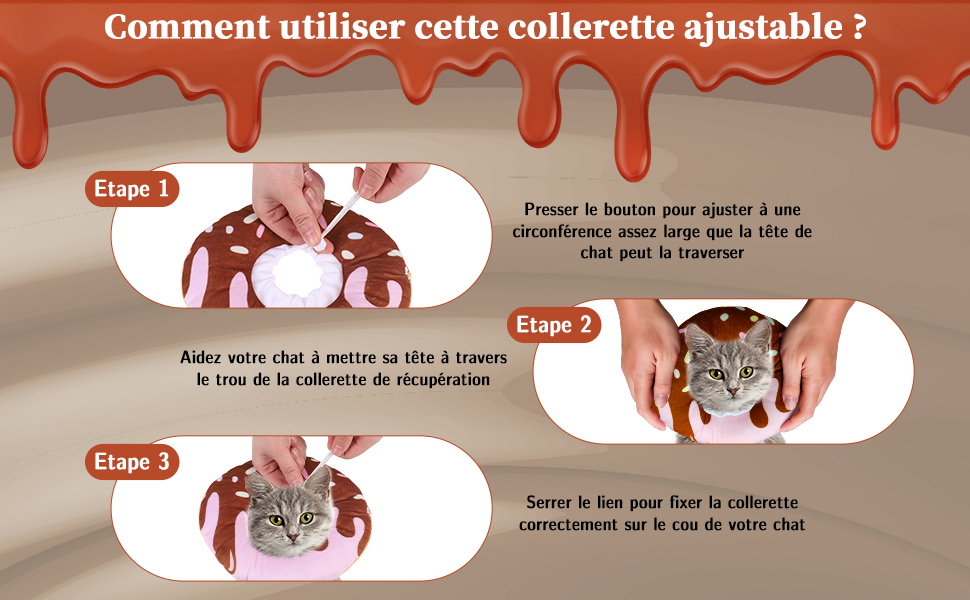 Comment utiliser cette collerette ajustable ?

Etape 1

Presser le bouton pour ajuster à une circonférence assez large que la tête de chat peut la traverser

Etape 2

Aidez votre chat à mettre sa tête à travers le trou de la collerette de récupération

Etape 3

Serrer le lien pour fixer la collerette correctement sur le cou de votre chat