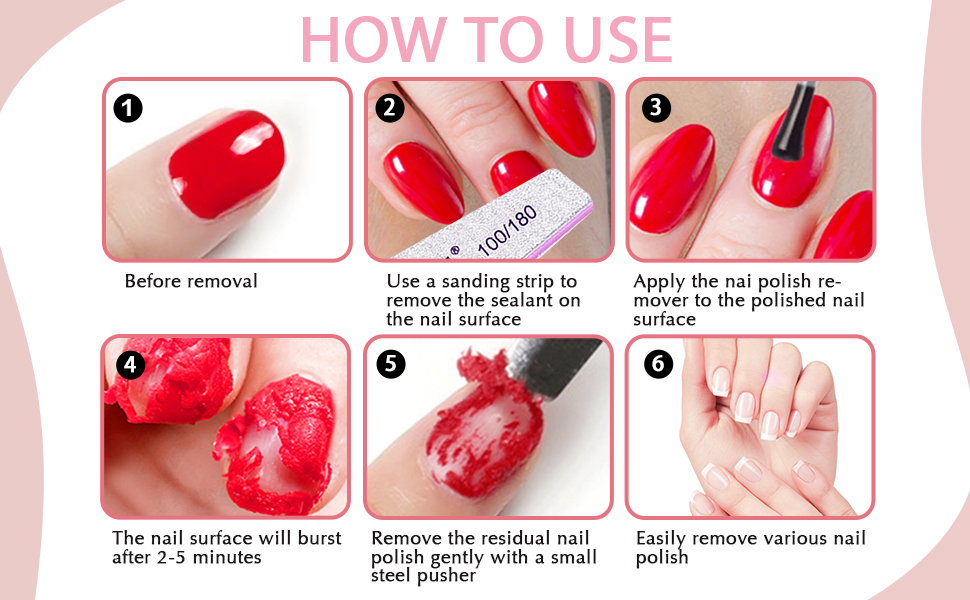 HOW TO USE

1

Before removal

2

100/180

Use a sanding strip to remove the sealant on the nail surface

3

Apply the nai polish remover to the polished nail surface

4

The nail surface will burst after 2-5 minutes

5

Remove the residual nail polish gently with a small steel pusher

6

Easily remove various nail polish