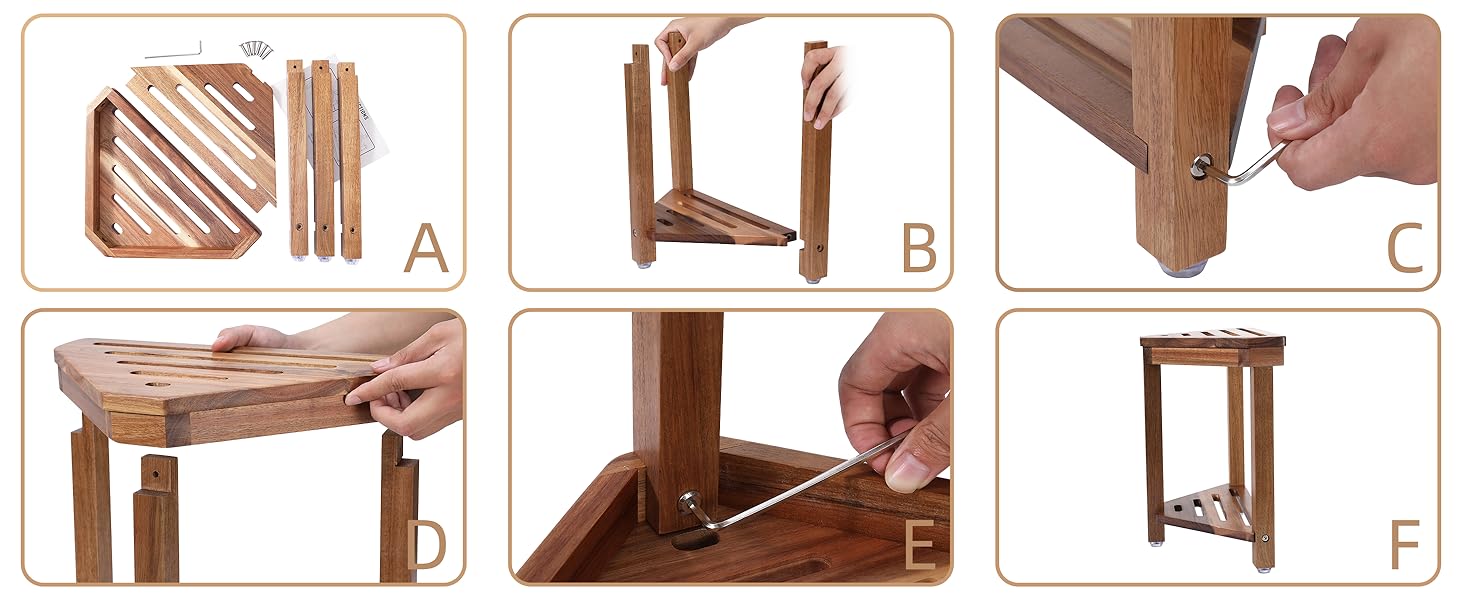 A

B

C

D

E

F