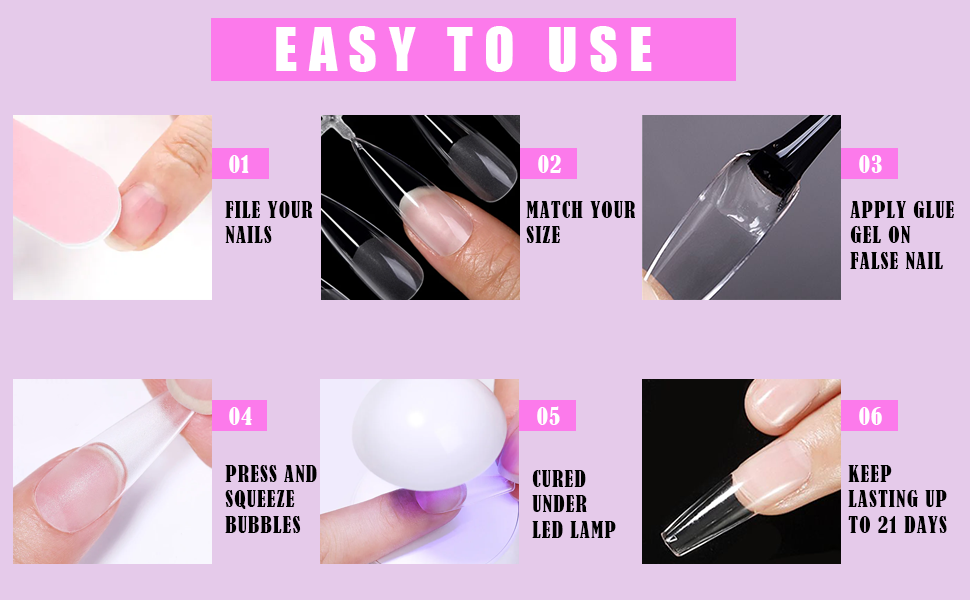 EASY TO USE

01
FILE YOUR NAILS

02
MATCH YOUR SIZE

03
APPLY GLUE GEL ON FALSE NAIL

04
PRESS AND SQUEEZE BUBBLES

05
CURED UNDER LED LAMP

06
KEEP LASTING UP TO 21 DAYS