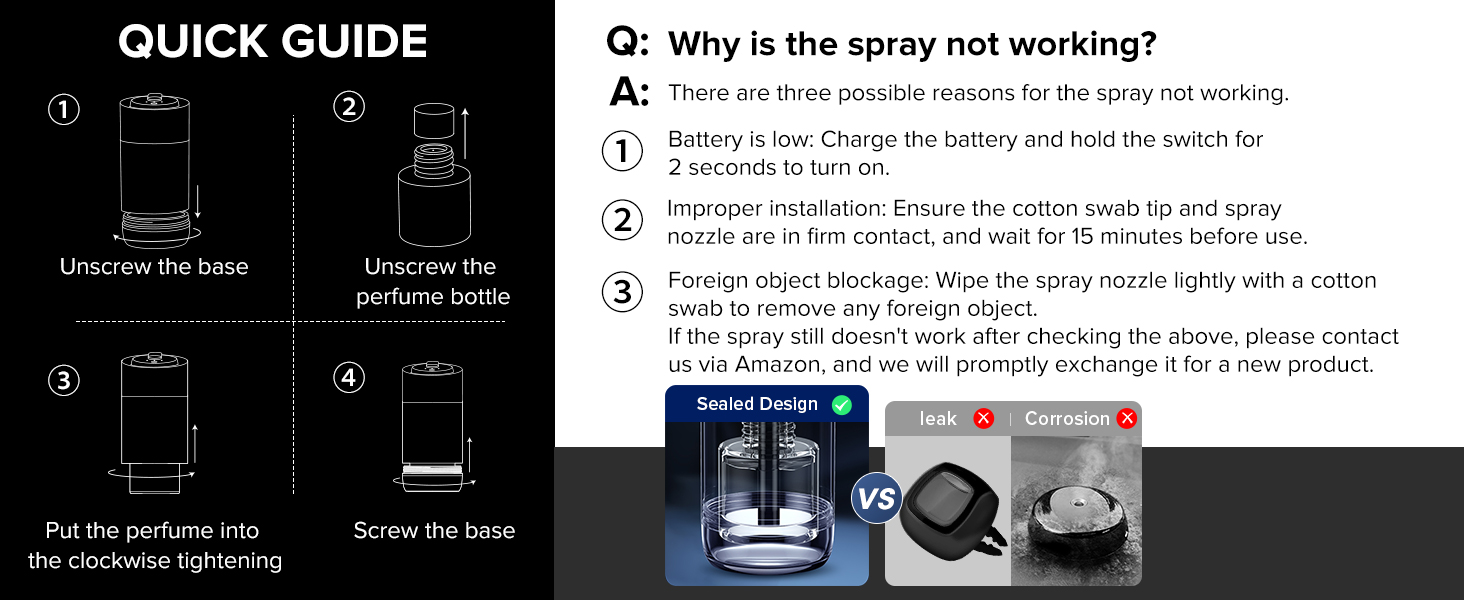 QUICK GUIDE

① Unscrew the base

② Unscrew the perfume bottle

③ Put the perfume into the clockwise tightening

④ Screw the base

Q: Why is the spray not working?

A: There are three possible reasons for the spray not working.

① Battery is low: Charge the battery and hold the switch for 2 seconds to turn on.

② Improper installation: Ensure the cotton swab tip and spray nozzle are in firm contact, and wait for 15 minutes before use.

③ Foreign object blockage: Wipe the spray nozzle lightly with a cotton swab to remove any foreign object.
If the spray still doesn't work after checking the above, please contact us via Amazon, and we will promptly exchange it for a new product.

Sealed Design

VS

leak | Corrosion