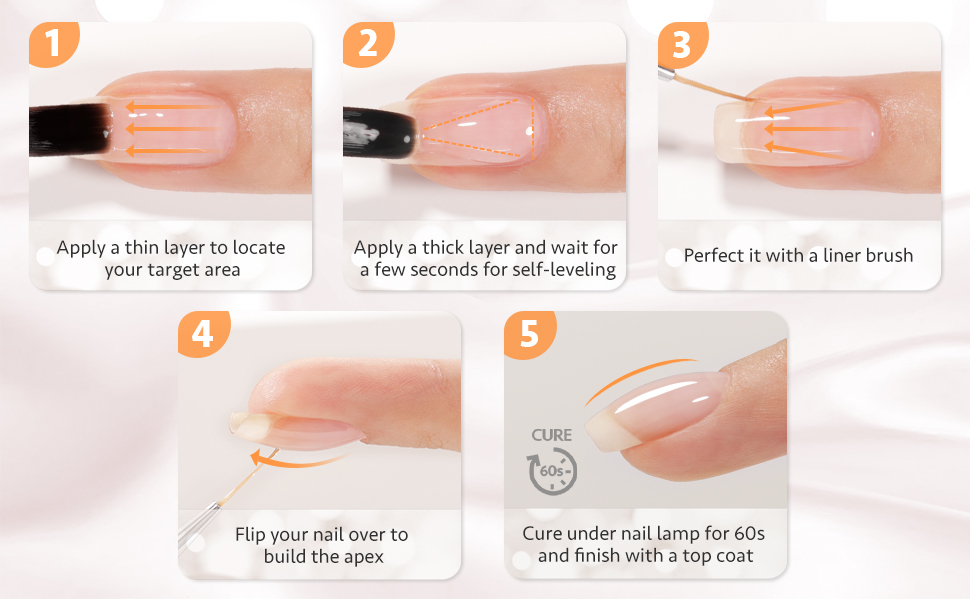 1

Apply a thin layer to locate your target area

2

Apply a thick layer and wait for a few seconds for self-leveling

3

Perfect it with a liner brush

4

Flip your nail over to build the apex

5

CURE

60s

Cure under nail lamp for 60s and finish with a top coat