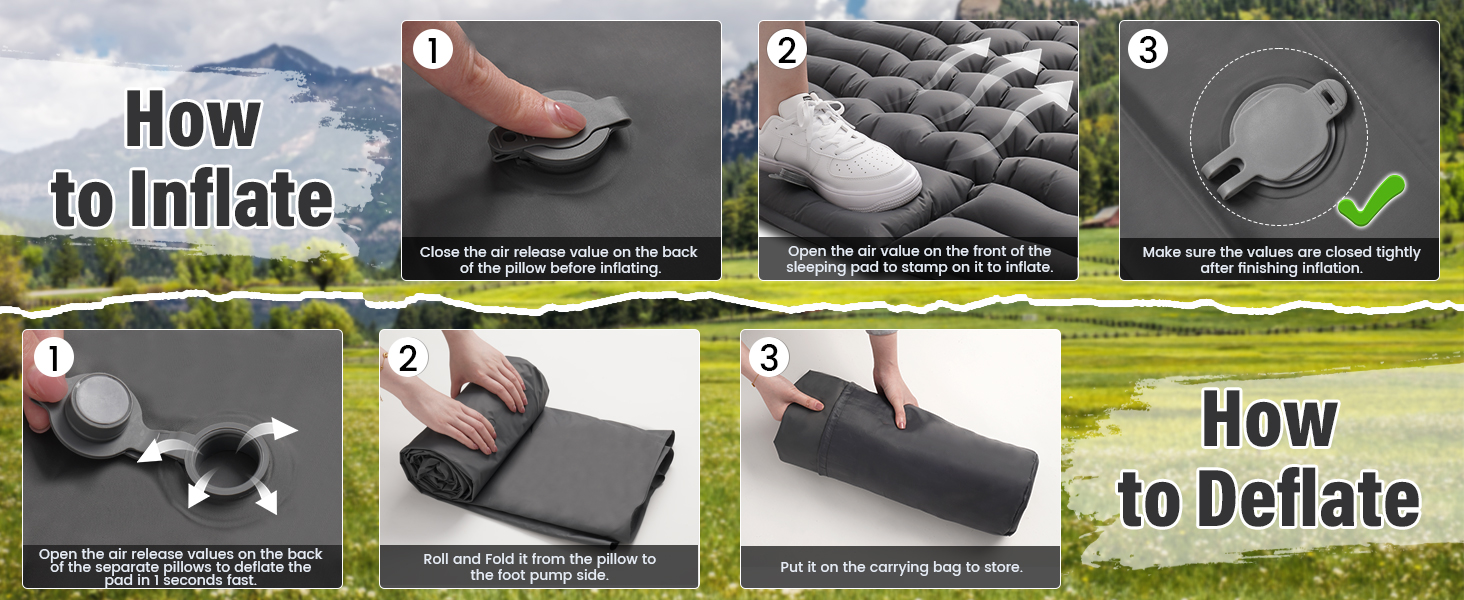 How to Inflate

1

Close the air release value on the back of the pillow before inflating.

2

Open the air value on the front of the sleeping pad to stamp on it to inflate.

3

Make sure the values are closed tightly after finishing inflation.

1

Open the air release values on the back of the separate pillows to deflate the pad in 1 seconds fast.

2

Roll and Fold it from the pillow to the foot pump side.

3

Put it on the carrying bag to store.

How to Deflate