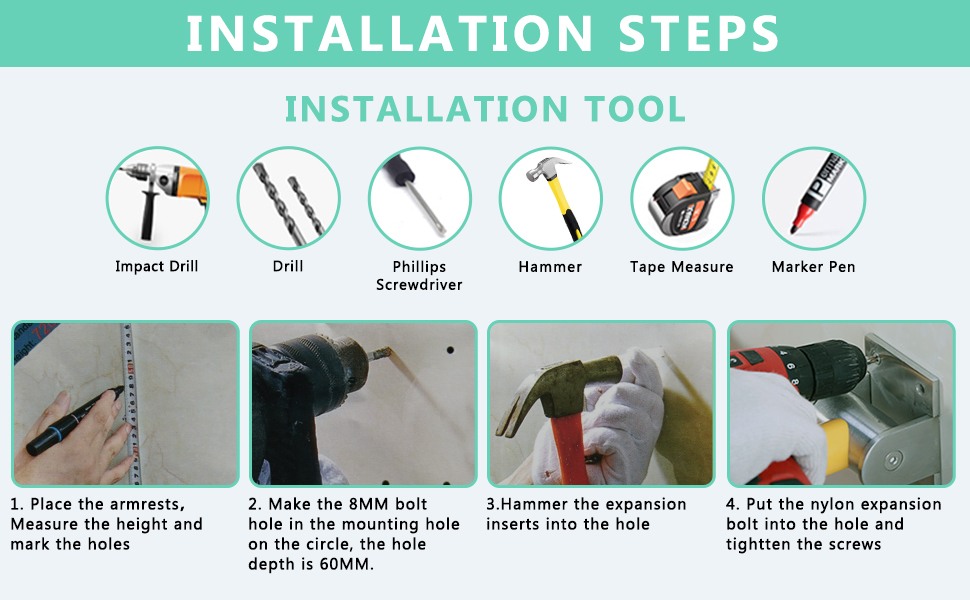 INSTALLATION STEPS

INSTALLATION TOOL

Impact Drill

Drill

Phillips Screwdriver

Hammer

Tape Measure

Marker Pen

1. Place the armrests, Measure the height and mark the holes

2. Make the 8MM bolt hole in the mounting hole on the circle, the hole depth is 60MM.

3.Hammer the expansion inserts into the hole

4. Put the nylon expansion bolt into the hole and tightten the screws