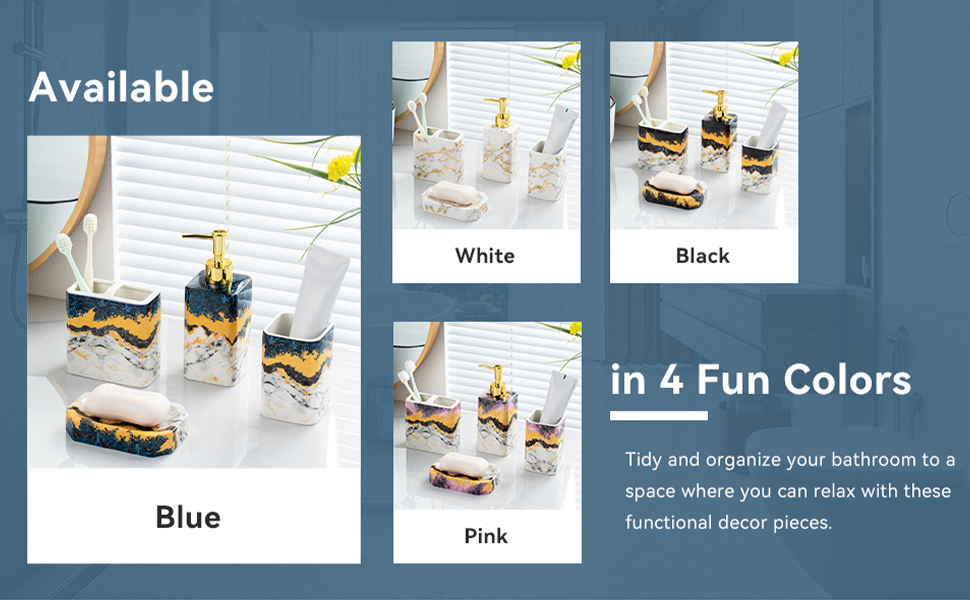 Available

Blue

White

Black

Pink

in 4 Fun Colors

Tidy and organize your bathroom to a space where you can relax with these functional decor pieces.