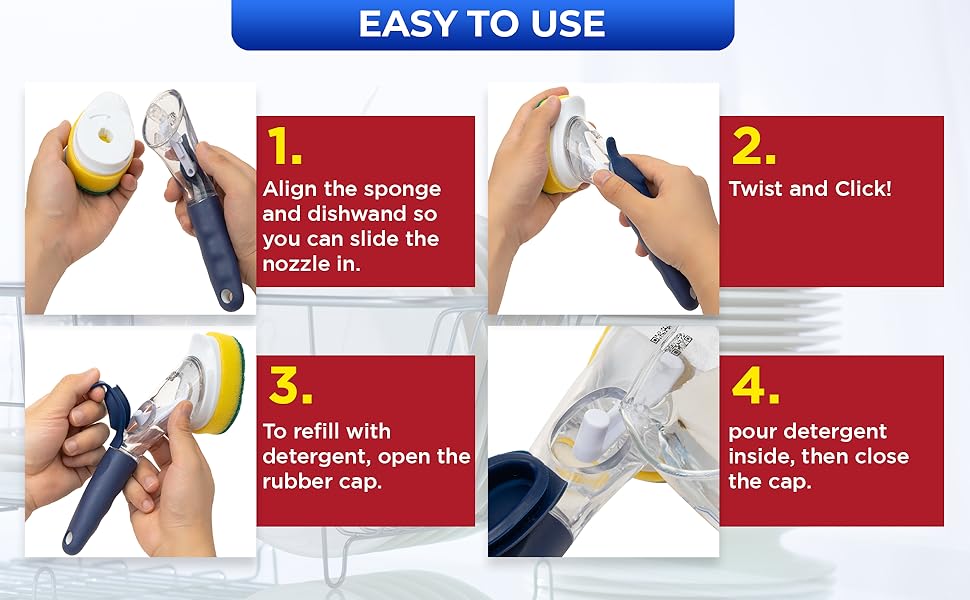 EASY TO USE

1.
Align the sponge and dishwand so you can slide the nozzle in.

2.
Twist and Click!

3.
To refill with detergent, open the rubber cap.

4.
pour detergent inside, then close the cap.