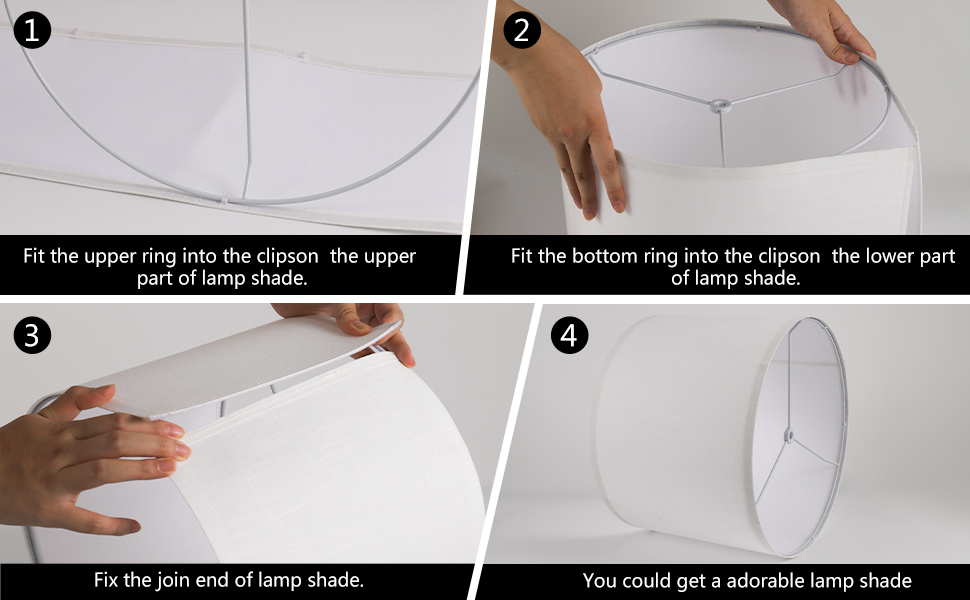 1

Fit the upper ring into the clipson the upper part of lamp shade.

2

Fit the bottom ring into the clipson the lower part of lamp shade.

3

Fix the join end of lamp shade.

4

You could get a adorable lamp shade