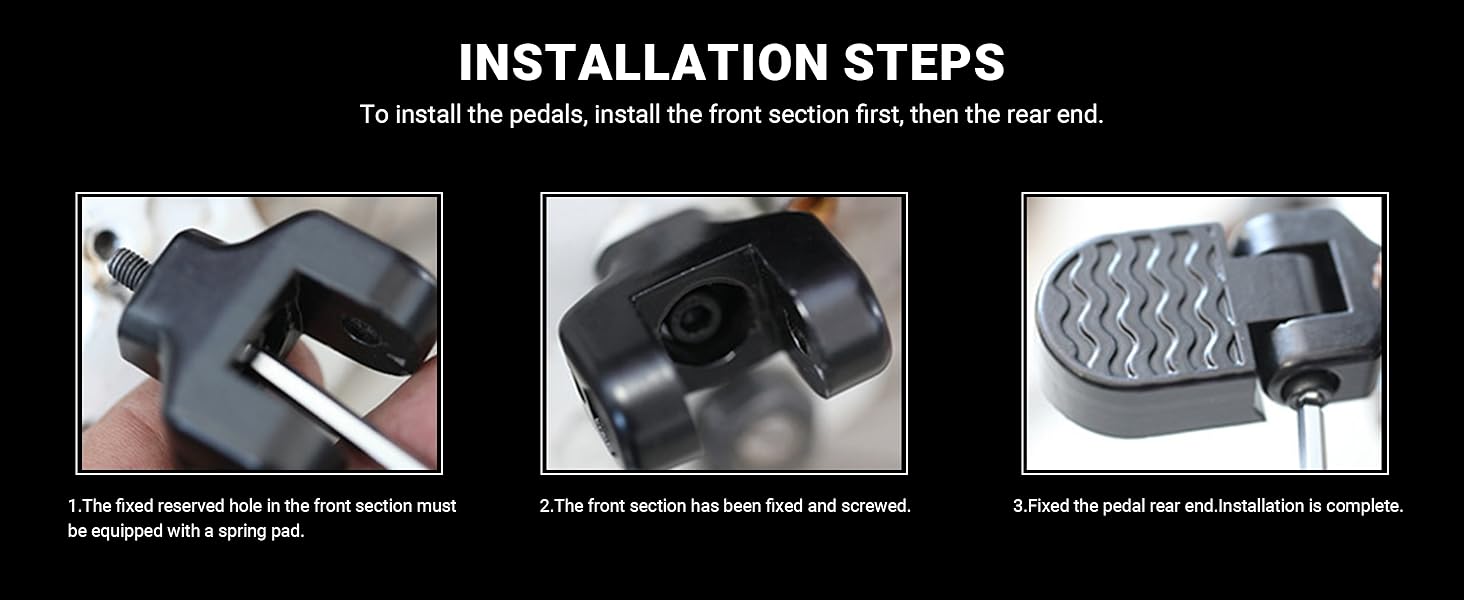 INSTALLATION STEPS

To install the pedals, install the front section first, then the rear end.

1.The fixed reserved hole in the front section must be equipped with a spring pad.

2.The front section has been fixed and screwed.

3.Fixed the pedal rear end.Installation is complete.