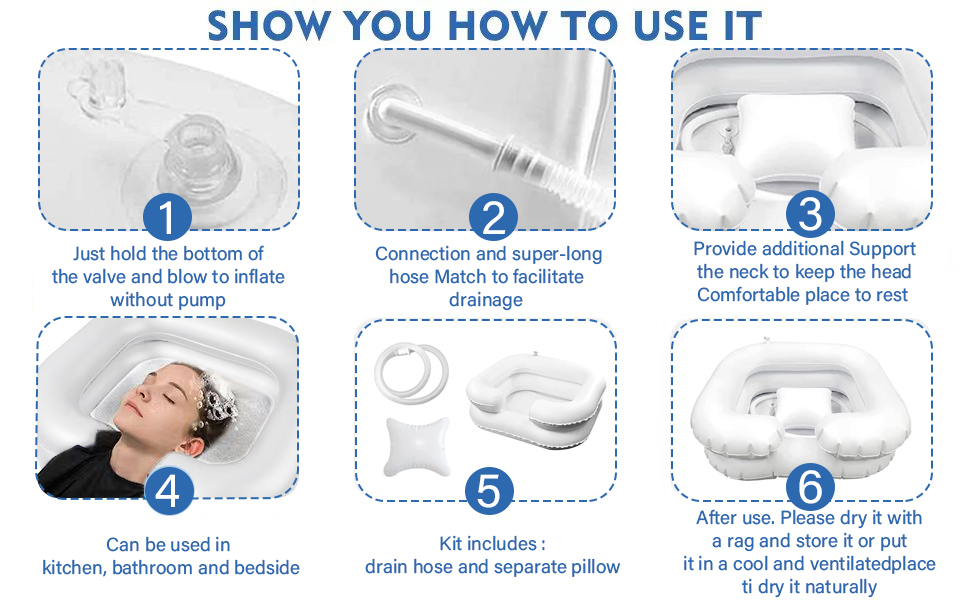 SHOW YOU HOW TO USE IT

1
Just hold the bottom of the valve and blow to inflate without pump

2
Connection and super-long hose Match to facilitate drainage

3
Provide additional Support the neck to keep the head Comfortable place to rest

4
Can be used in kitchen, bathroom and bedside

5
Kit includes : drain hose and separate pillow

6
After use. Please dry it with a rag and store it or put it in a cool and ventilatedplace ti dry it naturally