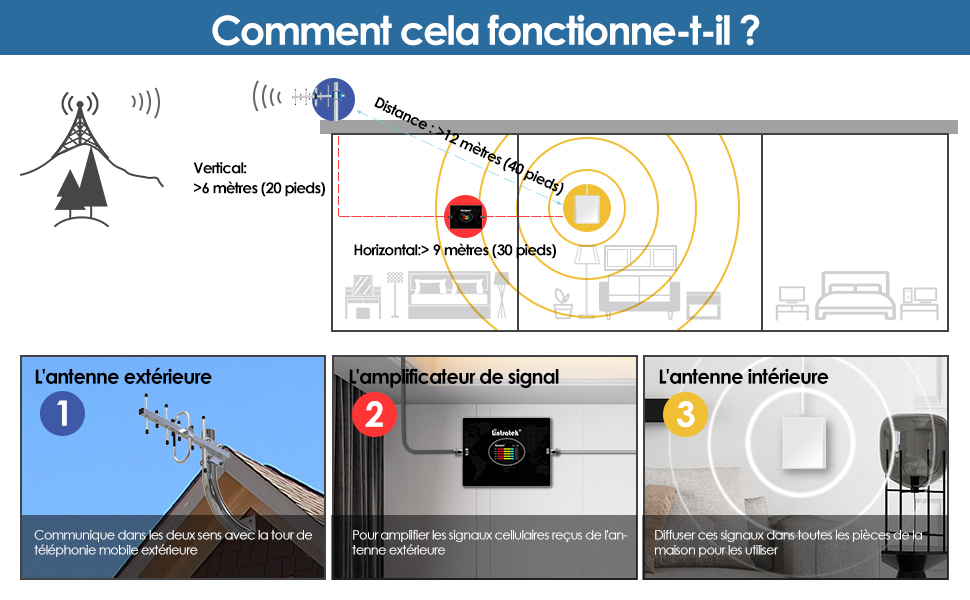 Comment cela fonctionne-t-il ?

Distance : >12 mètres (40 pieds)

Vertical:
>6 mètres (20 pieds)

Horizontal:> 9 mètres (30 pieds)

L'antenne extérieure
1
Communique dans les deux sens avec la tour de téléphonie mobile extérieure

L'amplificateur de signal
2
Lintratek
Pour amplifier les signaux cellulaires reçus de l'antenne extérieure

L'antenne intérieure
3
Diffuser ces signaux dans toutes les pièces de la maison pour les utiliser