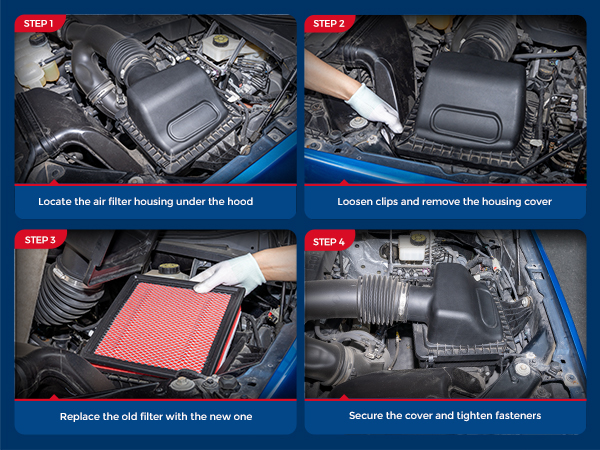 STEP 1

Locate the air filter housing under the hood

STEP 2

Loosen clips and remove the housing cover

STEP 3

Replace the old filter with the new one

STEP 4

Secure the cover and tighten fasteners