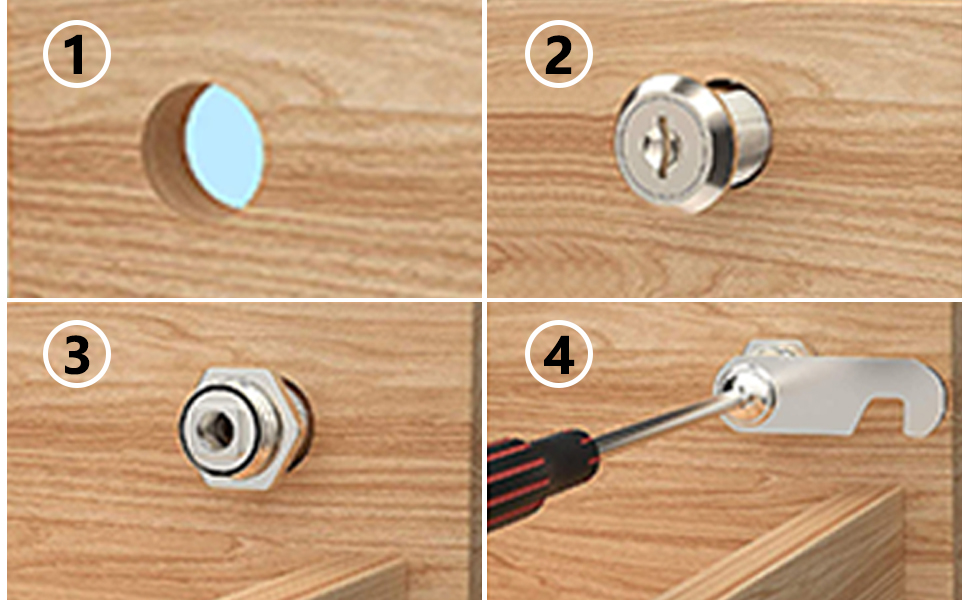 1
2
3
4