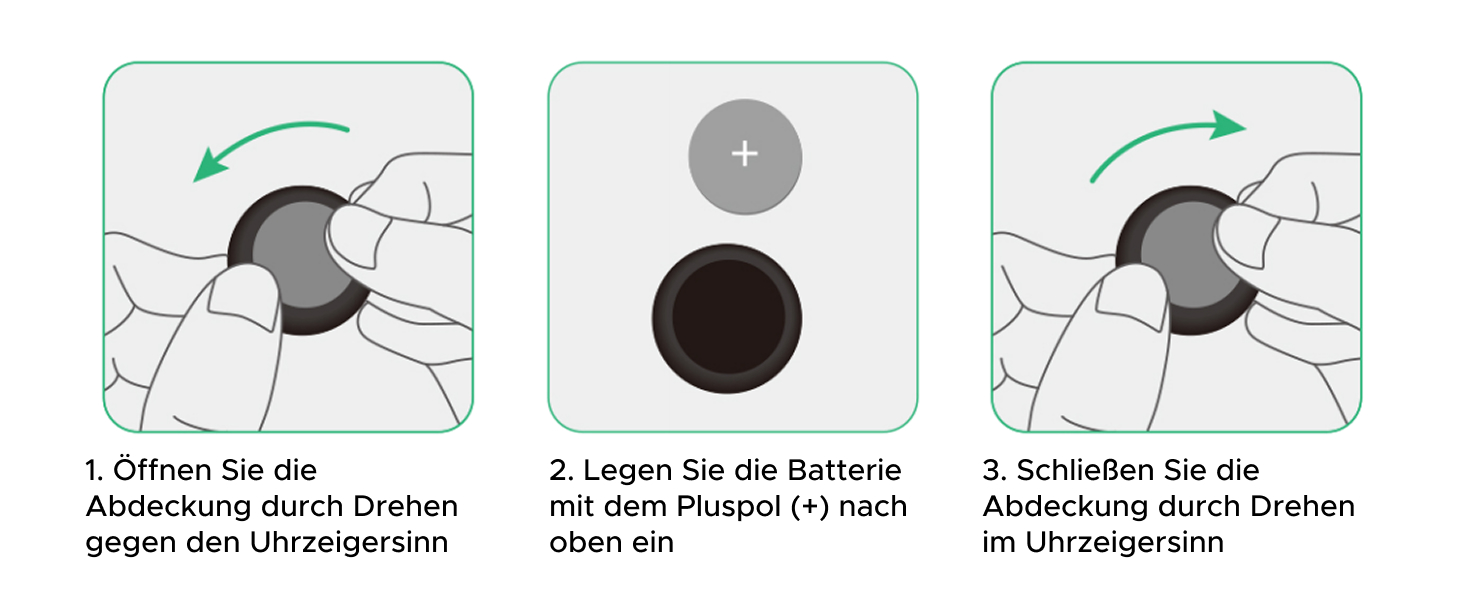 +

1. Öffnen Sie die Abdeckung durch Drehen gegen den Uhrzeigersinn

2. Legen Sie die Batterie mit dem Pluspol (+) nach oben ein

3. Schließen Sie die Abdeckung durch Drehen im Uhrzeigersinn