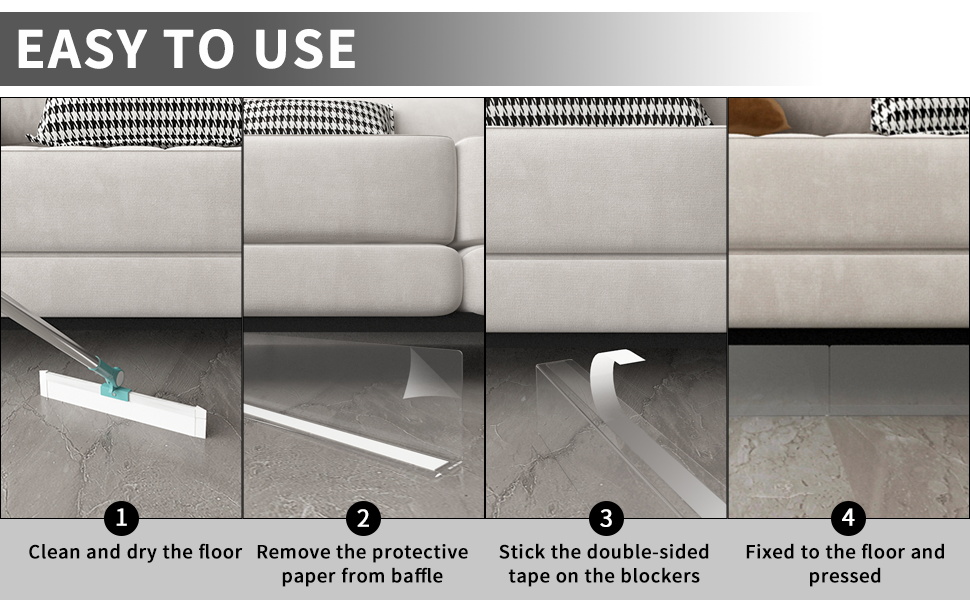 EASY TO USE

1
Clean and dry the floor

2
Remove the protective paper from baffle

3
Stick the double-sided tape on the blockers

4
Fixed to the floor and pressed