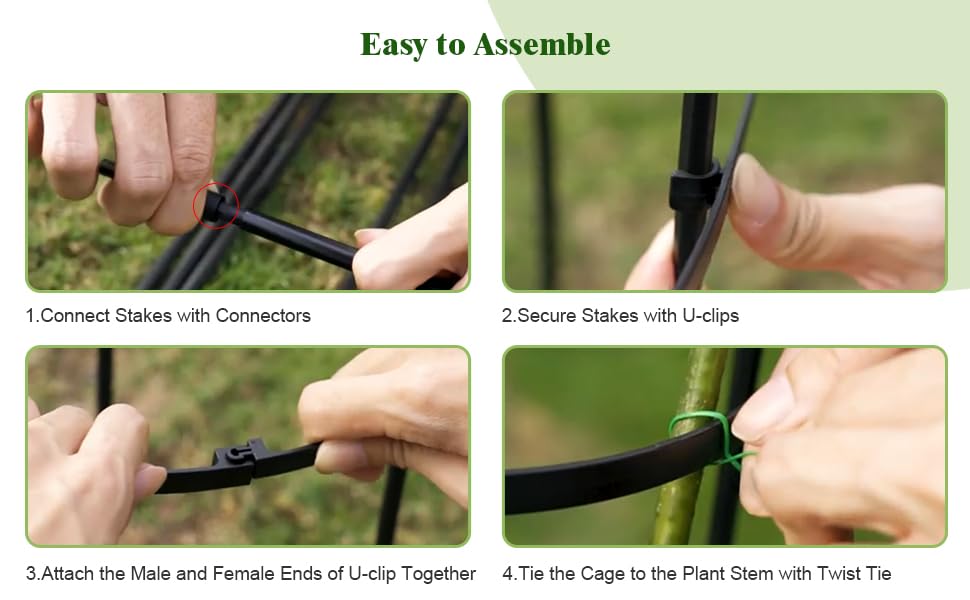 Easy to Assemble

1.Connect Stakes with Connectors

2.Secure Stakes with U-clips

3.Attach the Male and Female Ends of U-clip Together

4.Tie the Cage to the Plant Stem with Twist Tie