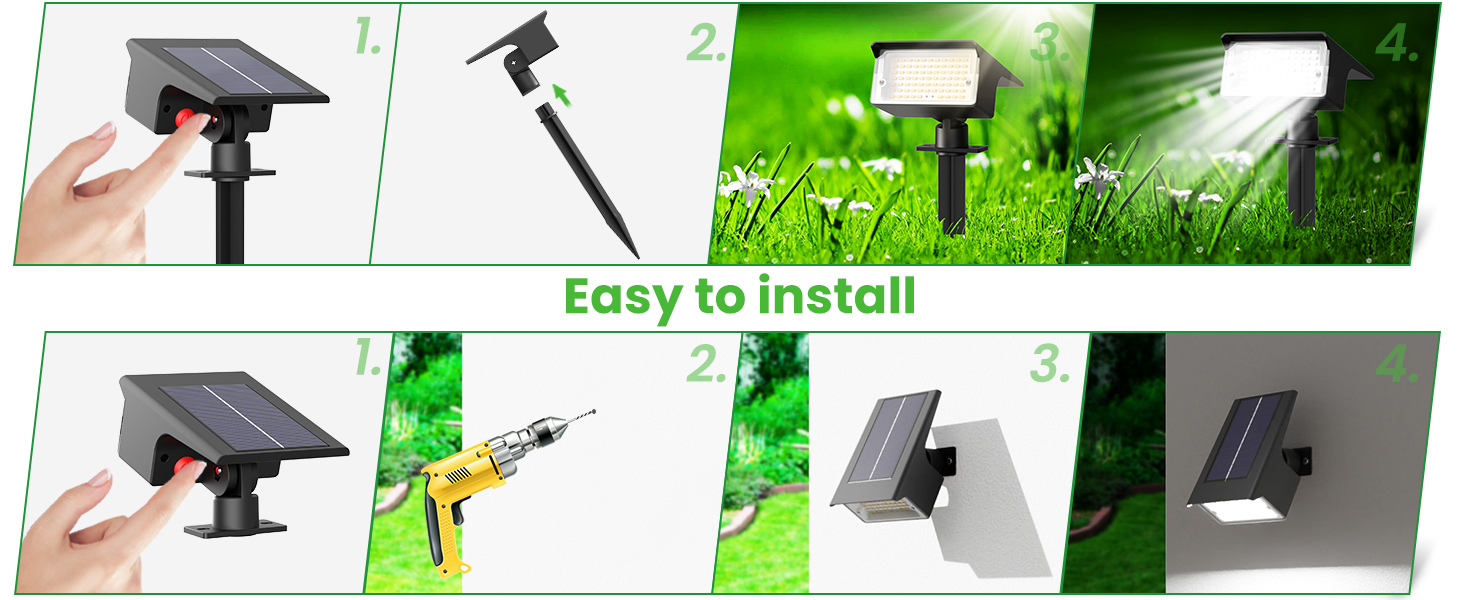 1.

2.

3.

4.

Easy to install

1.

2.

3.

4.