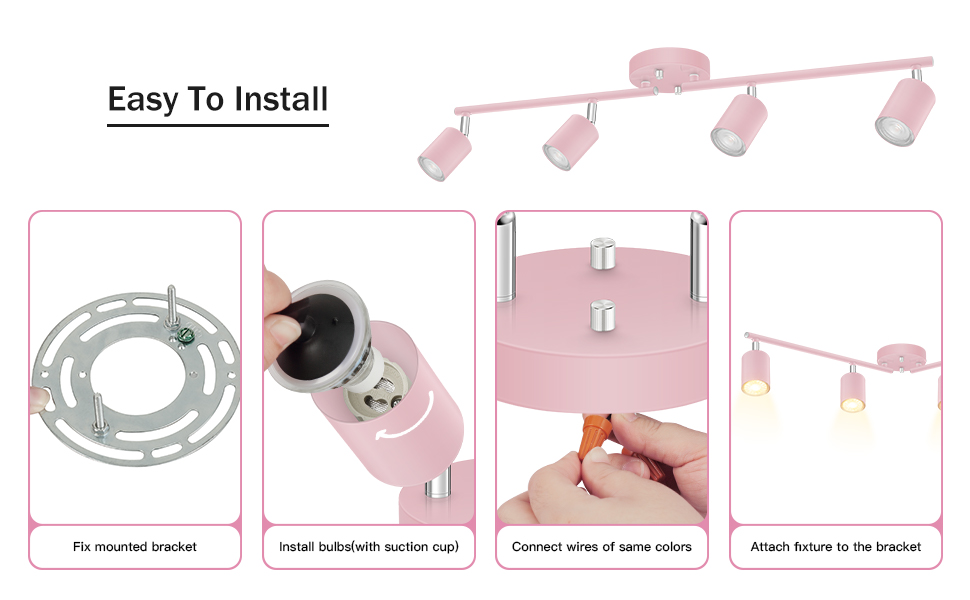 Easy To Install

Fix mounted bracket

Install bulbs(with suction cup)

Connect wires of same colors

Attach fixture to the bracket