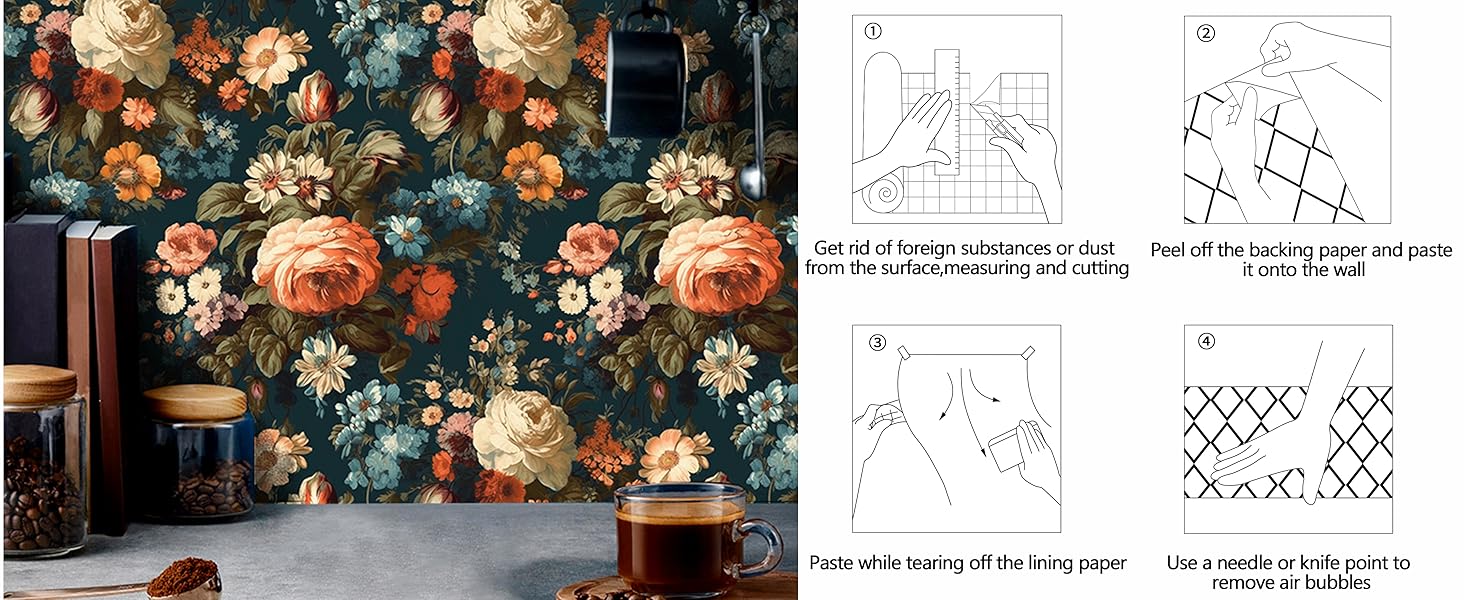 ①

Get rid of foreign substances or dust from the surface,measuring and cutting

②

Peel off the backing paper and paste it onto the wall

③

Paste while tearing off the lining paper

④

Use a needle or knife point to remove air bubbles