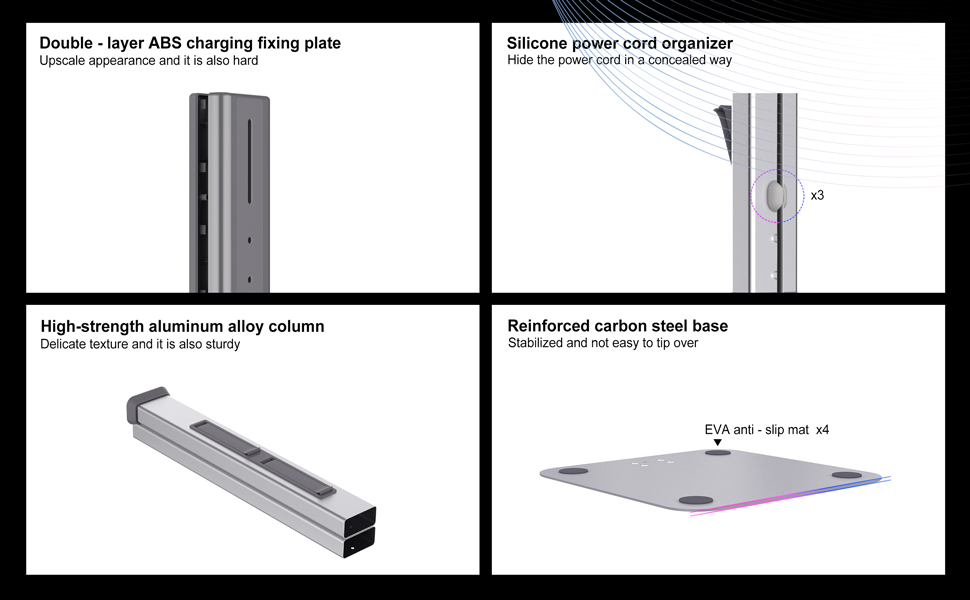 Double - layer ABS charging fixing plate
Upscale appearance and it is also hard

Silicone power cord organizer
Hide the power cord in a concealed way

x3

High-strength aluminum alloy column
Delicate texture and it is also sturdy

Reinforced carbon steel base
Stabilized and not easy to tip over

EVA anti - slip mat x4