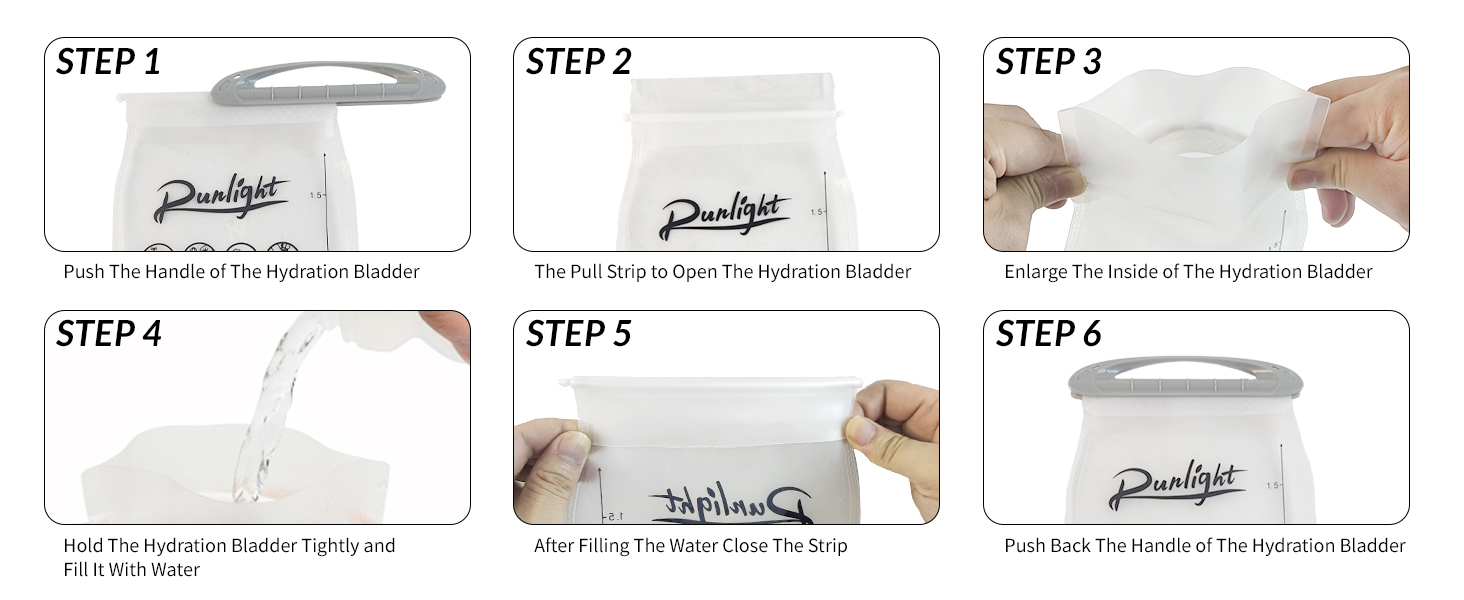 STEP 1

Runlight

1.5

Push The Handle of The Hydration Bladder

STEP 2

Runlight

1.5

The Pull Strip to Open The Hydration Bladder

STEP 3

Enlarge The Inside of The Hydration Bladder

STEP 4

Hold The Hydration Bladder Tightly and Fill It With Water

STEP 5

Runlight

1.5

After Filling The Water Close The Strip

STEP 6

Runlight

1.5

Push Back The Handle of The Hydration Bladder