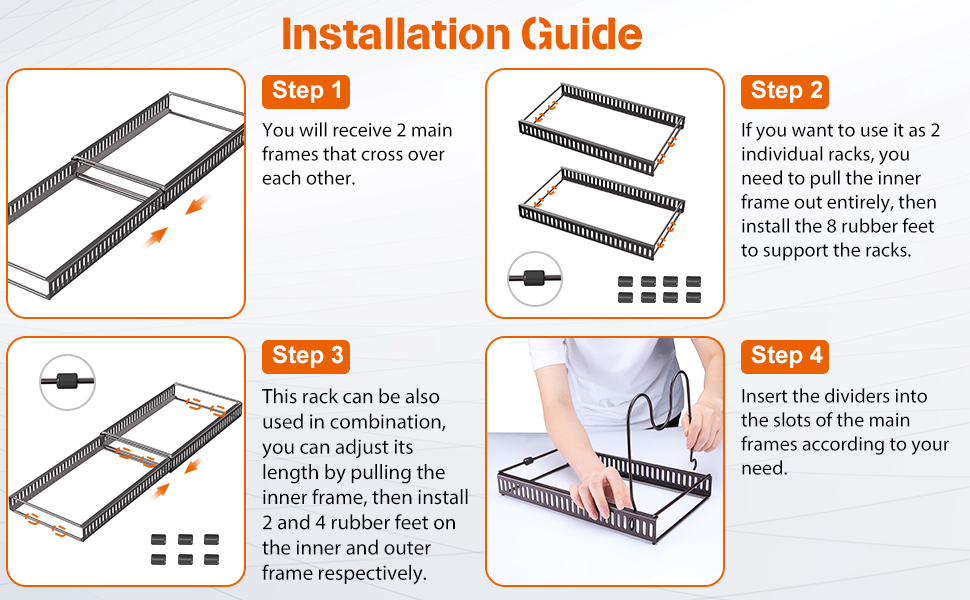 Installation Guide

Step 1

You will receive 2 main frames that cross over each other.

Step 2

If you want to use it as 2 individual racks, you need to pull the inner frame out entirely, then install the 8 rubber feet to support the racks.

Step 3

This rack can be also used in combination, you can adjust its length by pulling the inner frame, then install 2 and 4 rubber feet on the inner and outer frame respectively.

Step 4

Insert the dividers into the slots of the main frames according to your need.