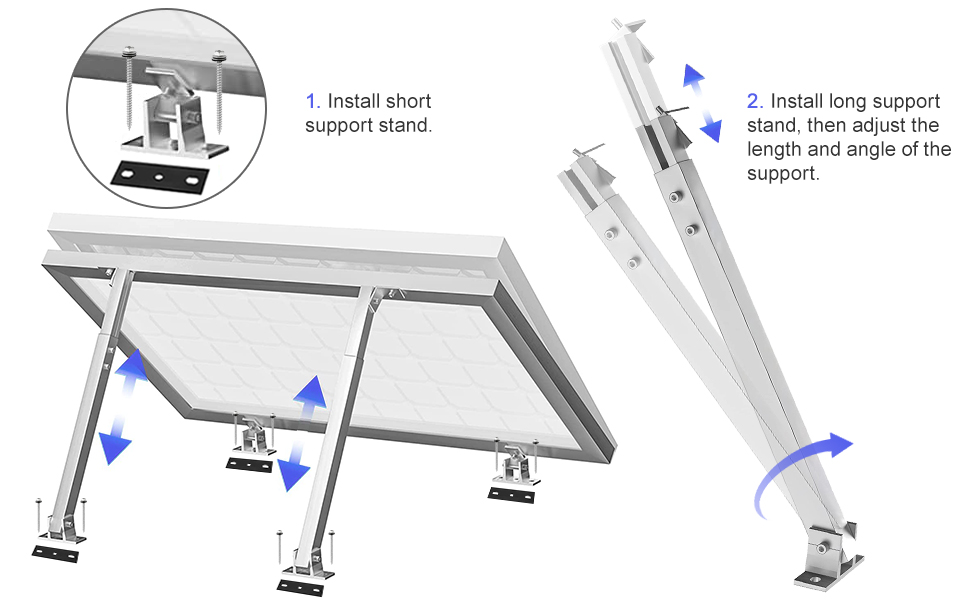 1. Install short support stand.

2. Install long support stand, then adjust the length and angle of the support.