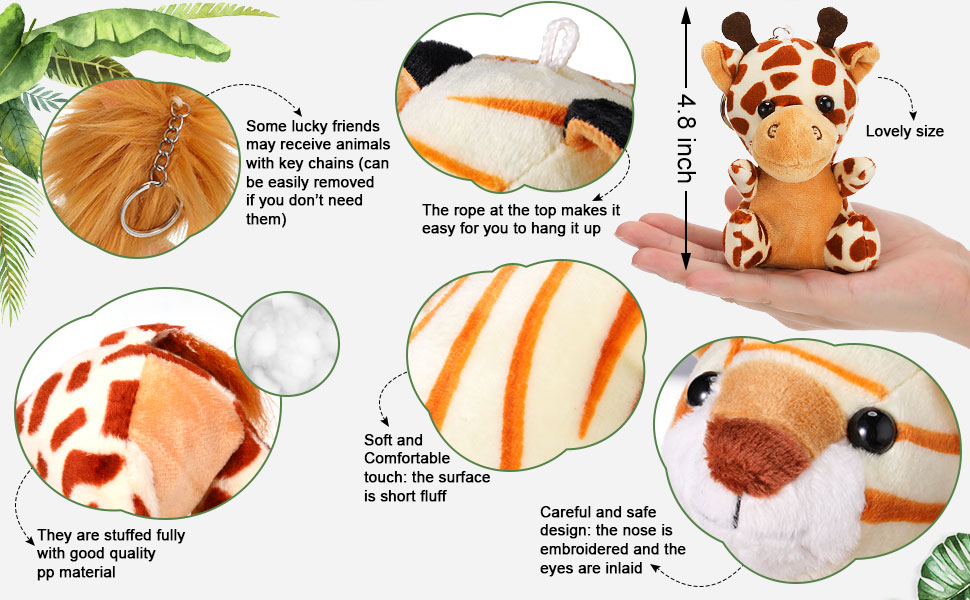 Some lucky friends may receive animals with key chains (can be easily removed if you don't need them)

The rope at the top makes it easy for you to hang it up

4.8 inch

Lovely size

They are stuffed fully with good quality pp material

Soft and Comfortable touch: the surface is short fluff

Careful and safe design: the nose is embroidered and the eyes are inlaid