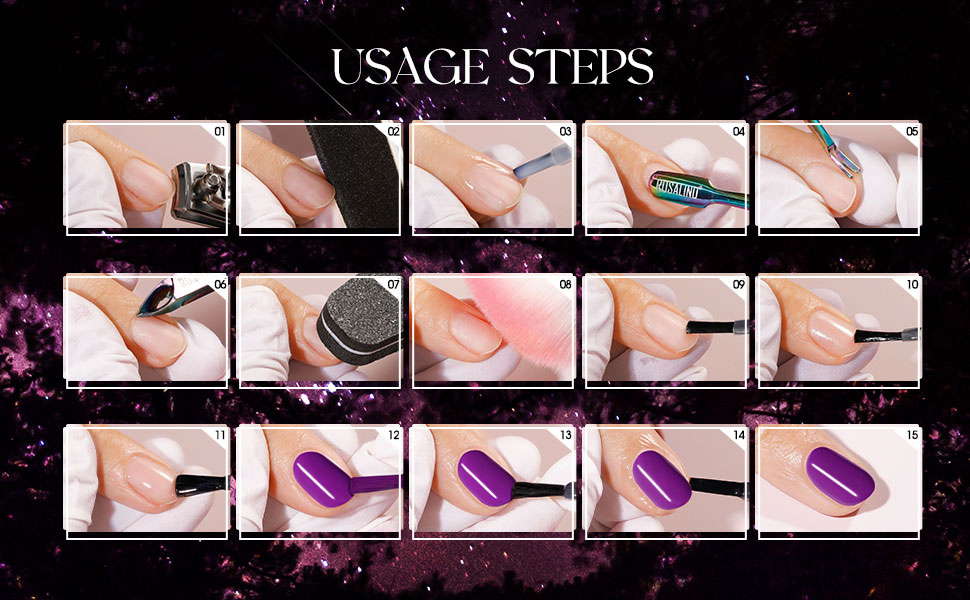 USAGE STEPS

01

02

03

04 ROSALIND

05

06

07

08

09

10

11

12

13

14

15