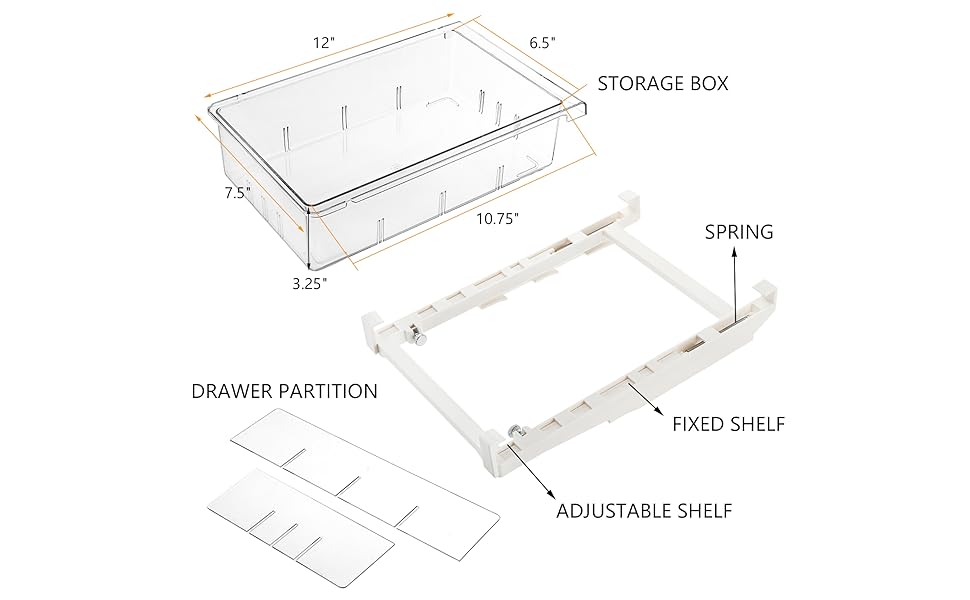 12"

6.5"

STORAGE BOX

7.5"

10.75"

3.25"

SPRING

DRAWER PARTITION

FIXED SHELF

ADJUSTABLE SHELF