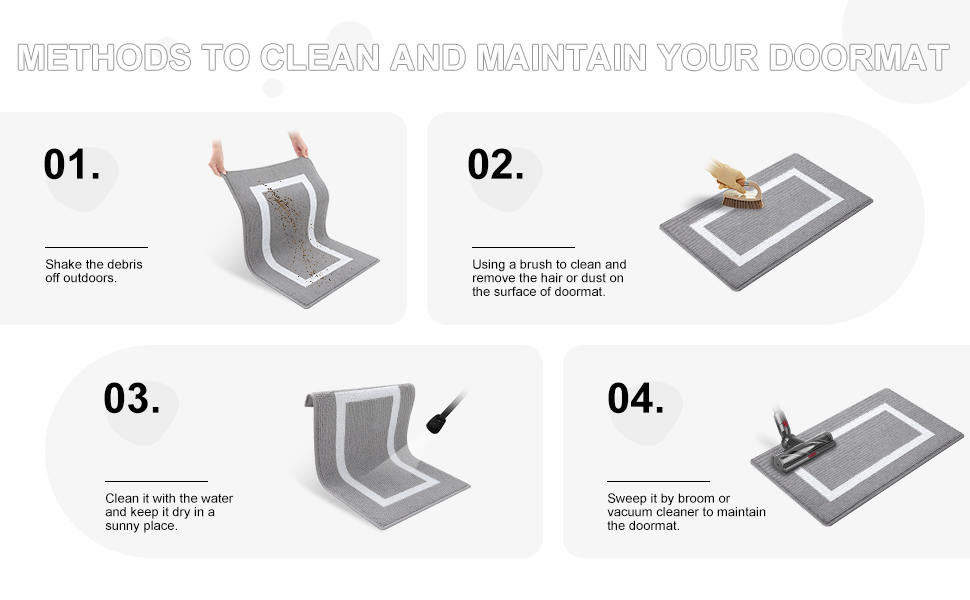 METHODS TO CLEAN AND MAINTAIN YOUR DOORMAT

01.

Shake the debris off outdoors.

02.

Using a brush to clean and remove the hair or dust on the surface of doormat.

03.

Clean it with the water and keep it dry in a sunny place.

04.

Sweep it by broom or vacuum cleaner to maintain the doormat.