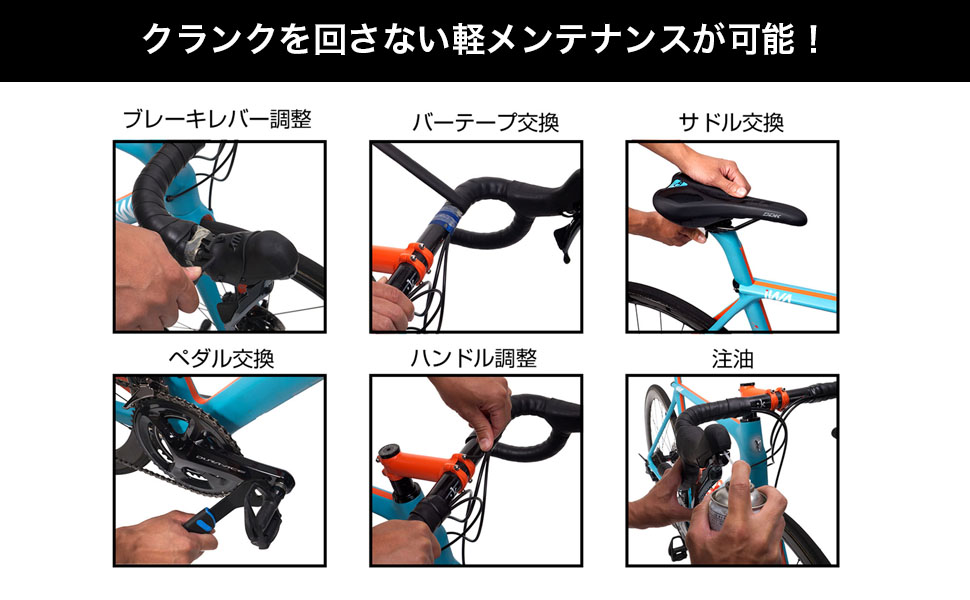 クランクを回さない軽メンテナンスが可能！

ブレーキレバー調整

バーテープ交換

サドル交換

ペダル交換

ハンドル調整

注油