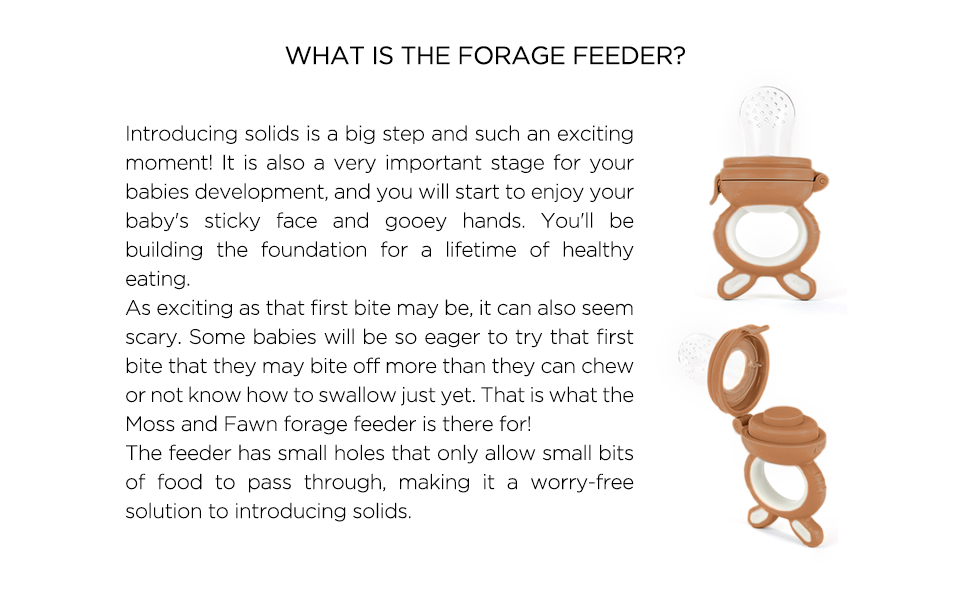 WHAT IS THE FORAGE FEEDER?

Introducing solids is a big step and such an exciting moment! It is also a very important stage for your babies development, and you will start to enjoy your baby's sticky face and gooey hands. You'll be building the foundation for a lifetime of healthy eating.
As exciting as that first bite may be, it can also seem scary. Some babies will be so eager to try that first bite that they may bite off more than they can chew or not know how to swallow just yet. That is what the Moss and Fawn forage feeder is there for!
The feeder has small holes that only allow small bits of food to pass through, making it a worry-free solution to introducing solids.