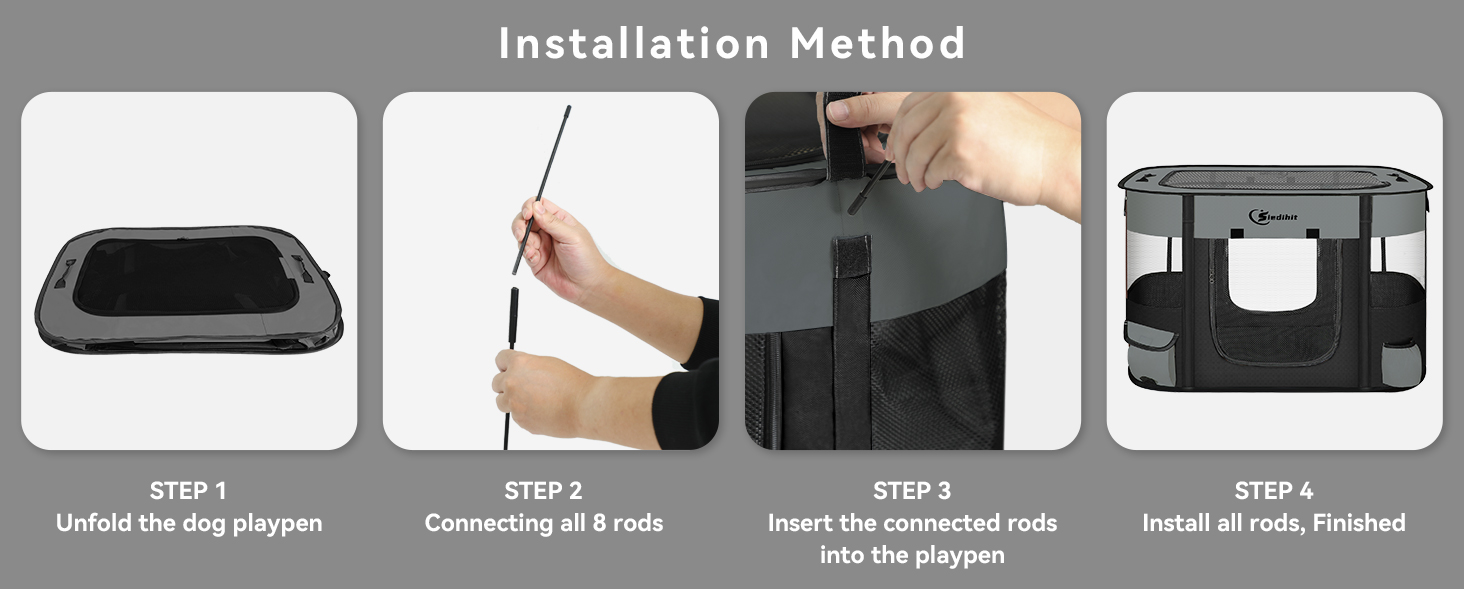 Installation Method

Siedihit

STEP 1
Unfold the dog playpen

STEP 2
Connecting all 8 rods

STEP 3
Insert the connected rods into the playpen

STEP 4
Install all rods, Finished