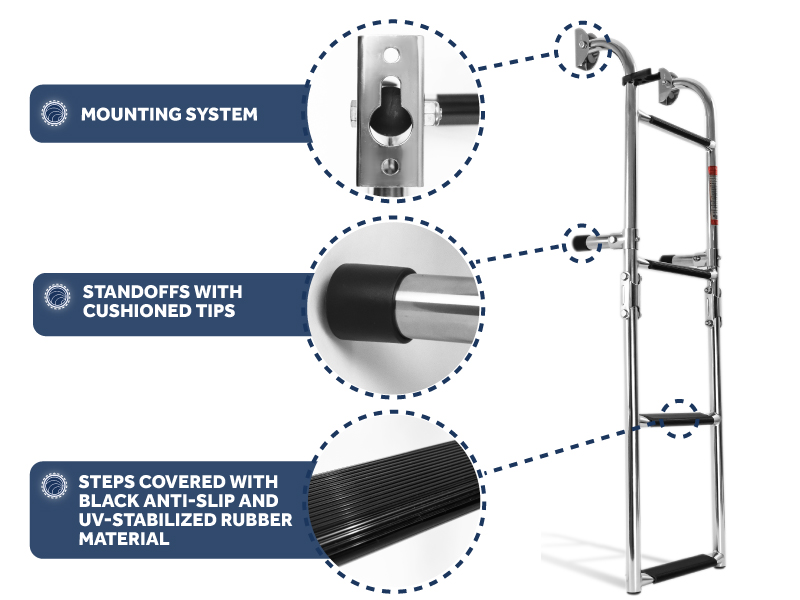 MOUNTING SYSTEM

STANDOFFS WITH CUSHIONED TIPS

STEPS COVERED WITH BLACK ANTI-SLIP AND UV-STABILIZED RUBBER MATERIAL