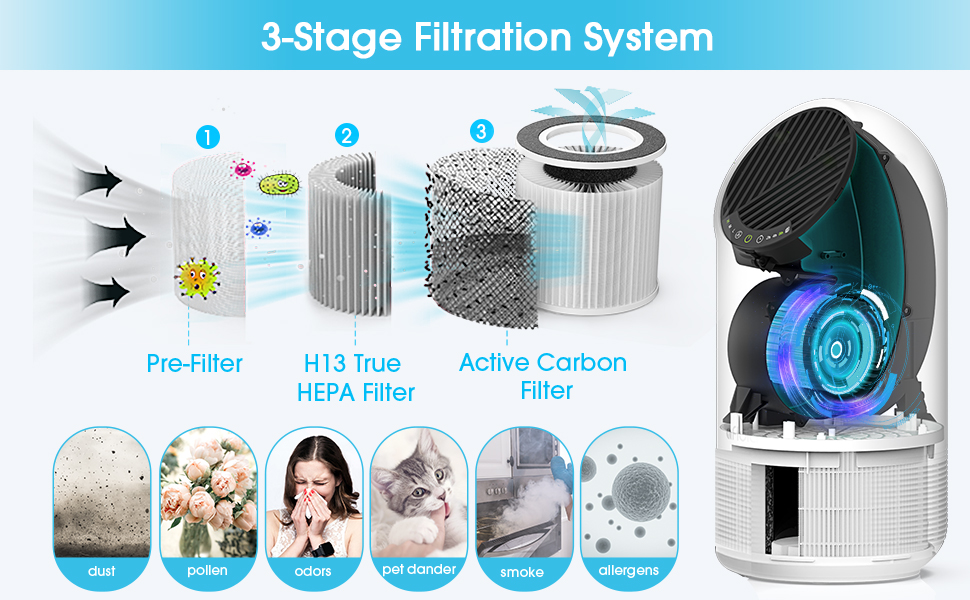 3-Stage Filtration System

1

2

3

Pre-Filter

H13 True HEPA Filter

Active Carbon Filter

dust

pollen

odors

pet dander

smoke

allergens