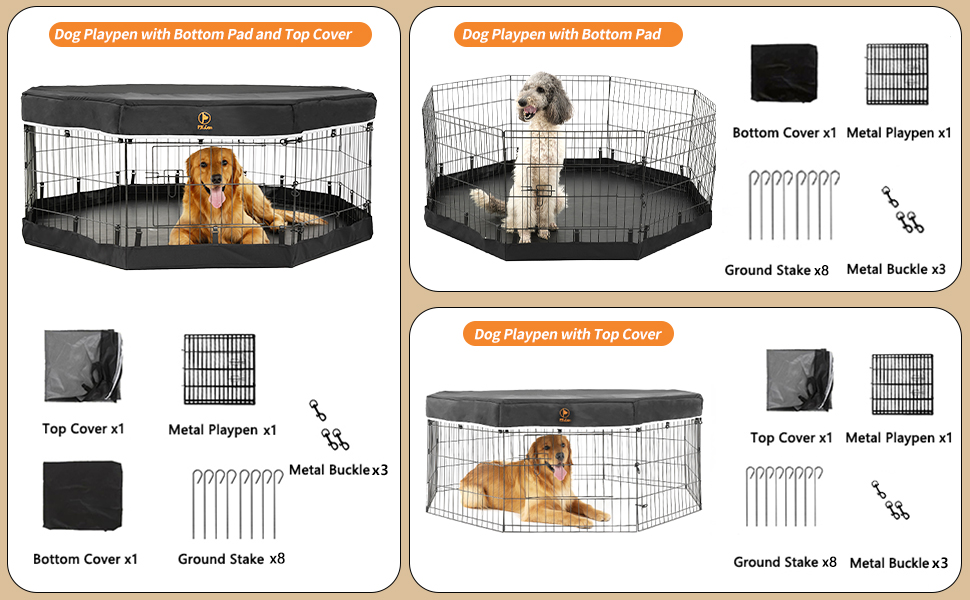 Dog Playpen with Bottom Pad and Top Cover

Top Cover x1

Metal Playpen x1

Metal Buckle x3

Bottom Cover x1

Ground Stake x8

Dog Playpen with Bottom Pad

Bottom Cover x1

Metal Playpen x1

Ground Stake x8

Metal Buckle x3

Dog Playpen with Top Cover

Top Cover x1

Metal Playpen x1

Ground Stake x8

Metal Buckle x3