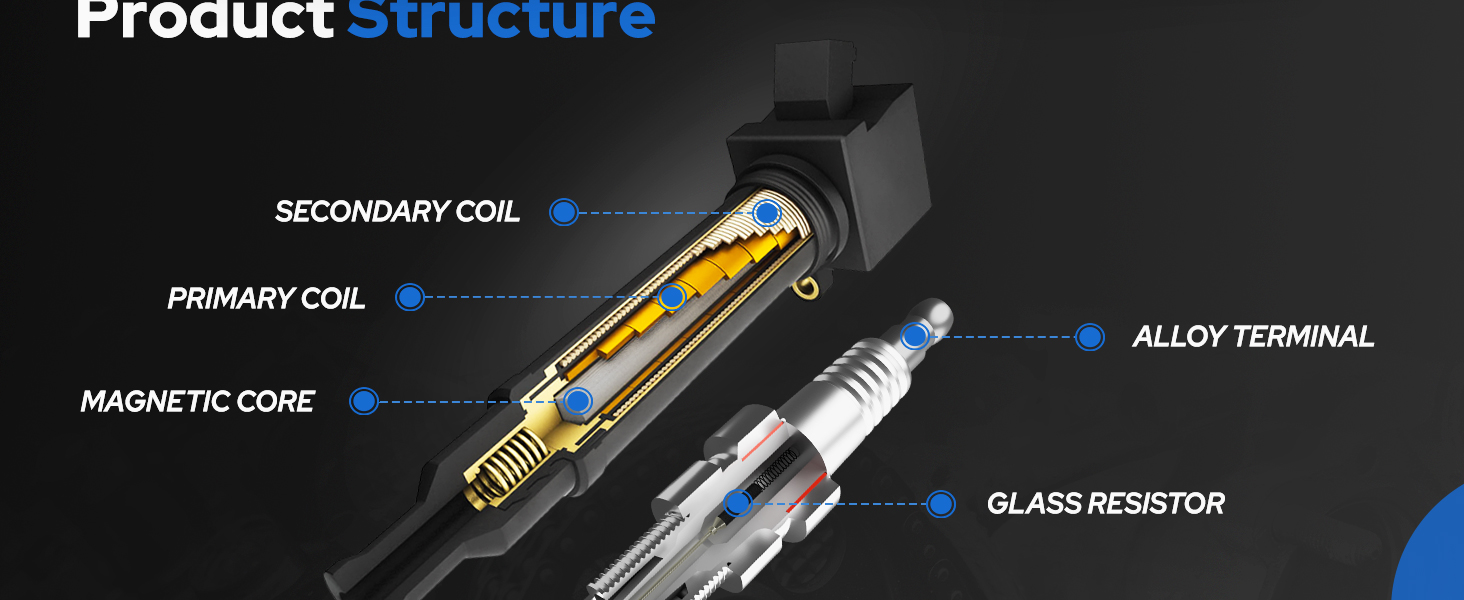 Product Structure

SECONDARY COIL

PRIMARY COIL

MAGNETIC CORE

ALLOY TERMINAL

GLASS RESISTOR