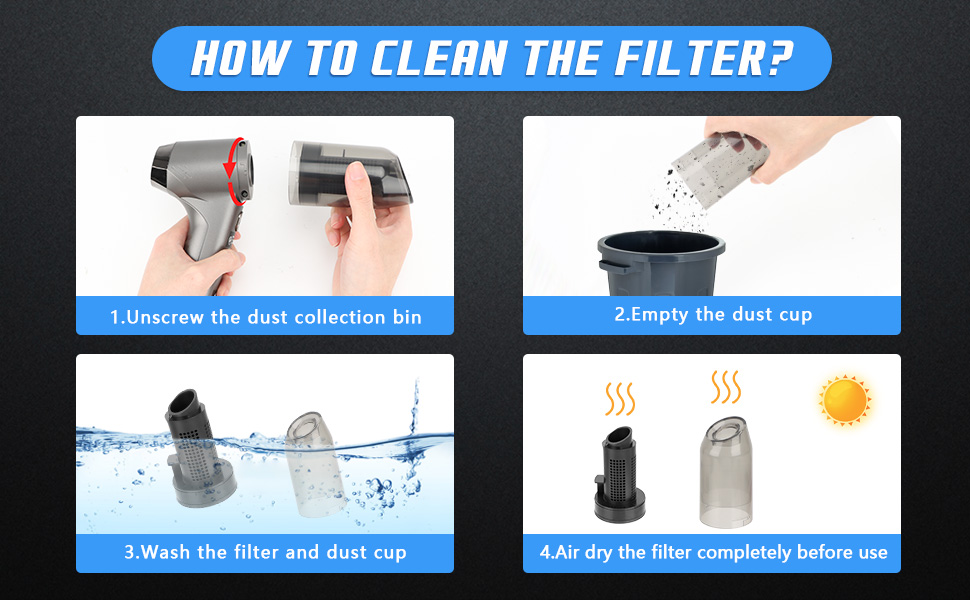 HOW TO CLEAN THE FILTER?

1.Unscrew the dust collection bin

2.Empty the dust cup

3.Wash the filter and dust cup

4.Air dry the filter completely before use