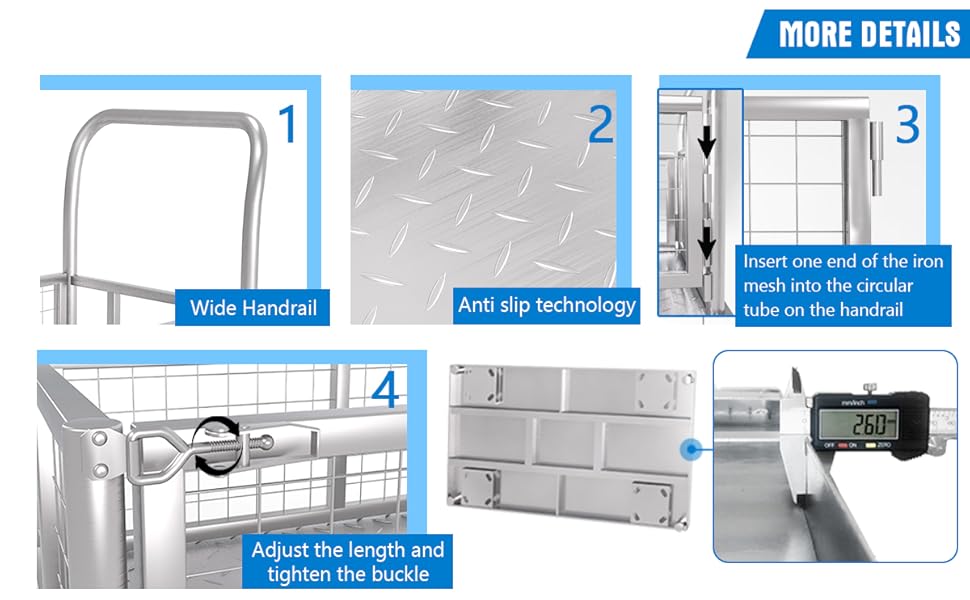 MORE DETAILS

1
Wide Handrail

2
Anti slip technology

3
Insert one end of the iron mesh into the circular tube on the handrail

4
Adjust the length and tighten the buckle

mm/inch
2.60
OFF ON ZERO