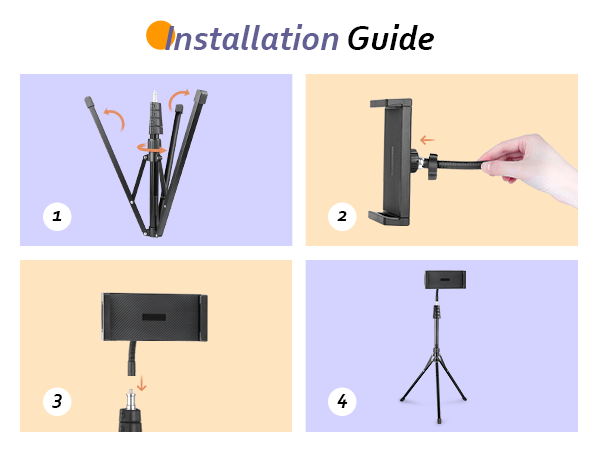 Installation Guide

1

2

3

4