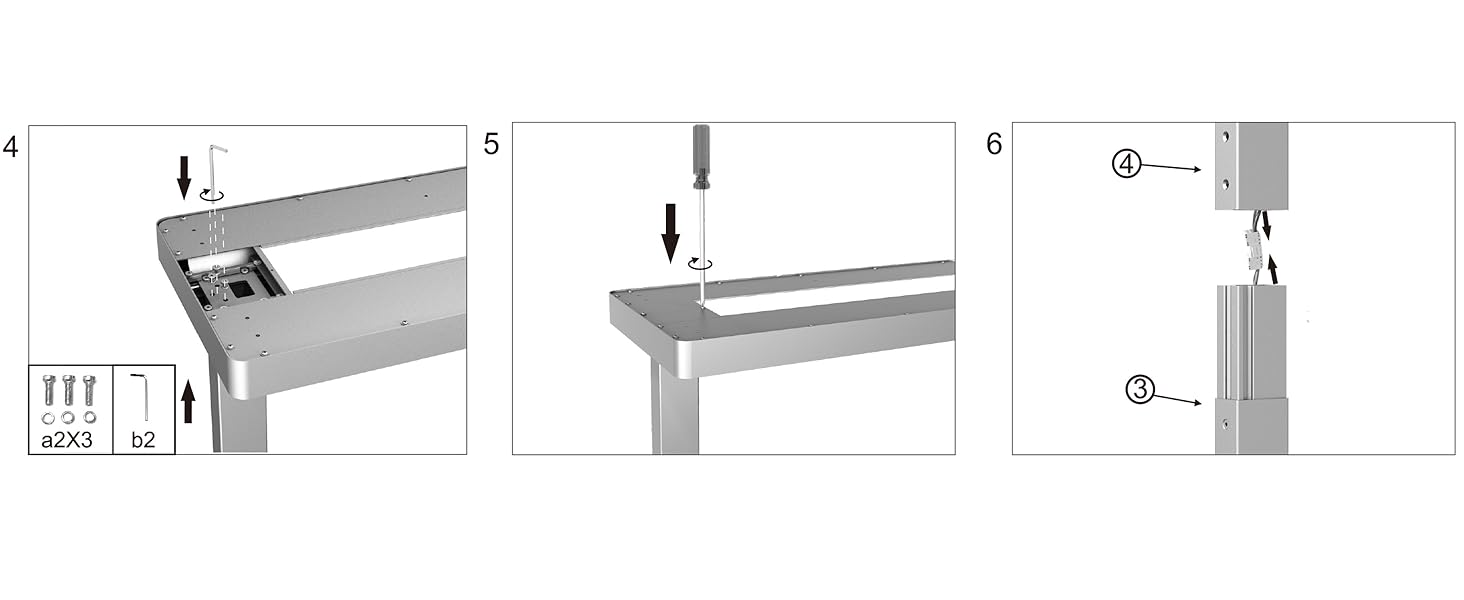 4

a2X3

b2

5

6

④

③