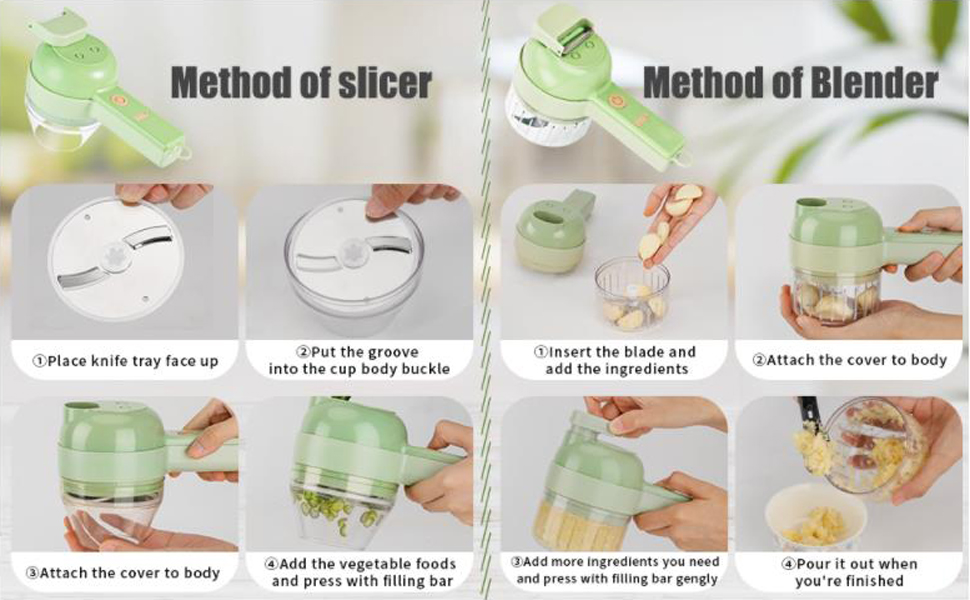 Method of slicer

①Place knife tray face up

②Put the groove into the cup body buckle

③Attach the cover to body

④Add the vegetable foods and press with filling bar

Method of Blender

①Insert the blade and add the ingredients

②Attach the cover to body

③Add more ingredients you need and press with filling bar gengly

④Pour it out when you're finished