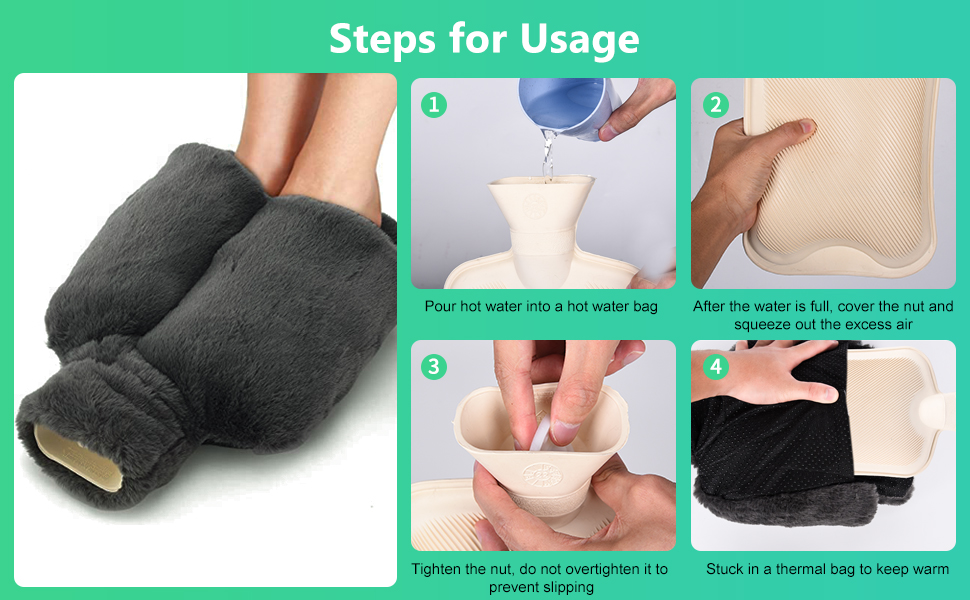 Steps for Usage

1

Pour hot water into a hot water bag

2

After the water is full, cover the nut and squeeze out the excess air

3

Tighten the nut, do not overtighten it to prevent slipping

4

Stuck in a thermal bag to keep warm