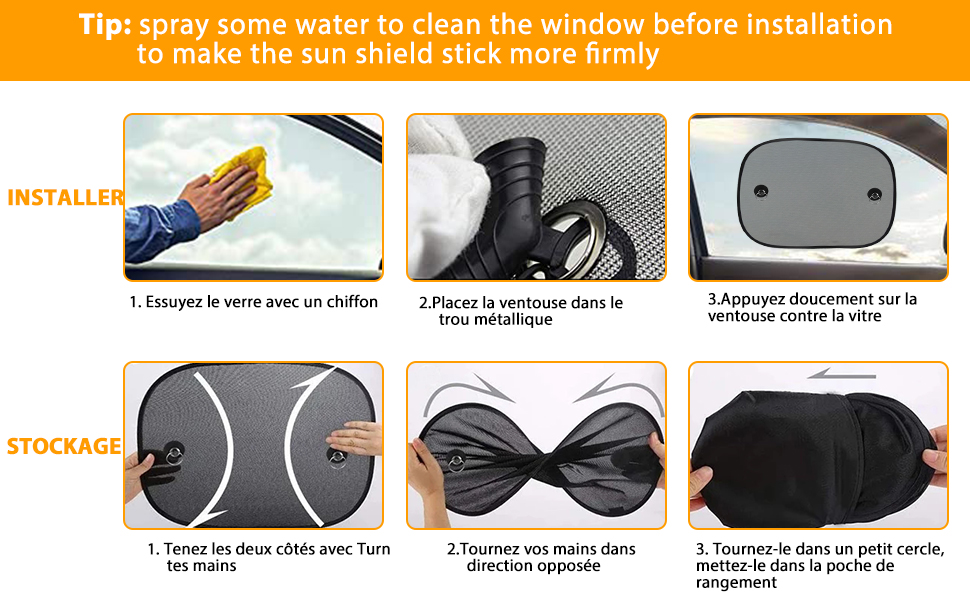 Tip: spray some water to clean the window before installation to make the sun shield stick more firmly

INSTALLER

1. Essuyez le verre avec un chiffon

2.Placez la ventouse dans le trou métallique

3.Appuyez doucement sur la ventouse contre la vitre

STOCKAGE

1. Tenez les deux côtés avec Turn tes mains

2.Tournez vos mains dans direction opposée

3. Tournez-le dans un petit cercle, mettez-le dans la poche de rangement